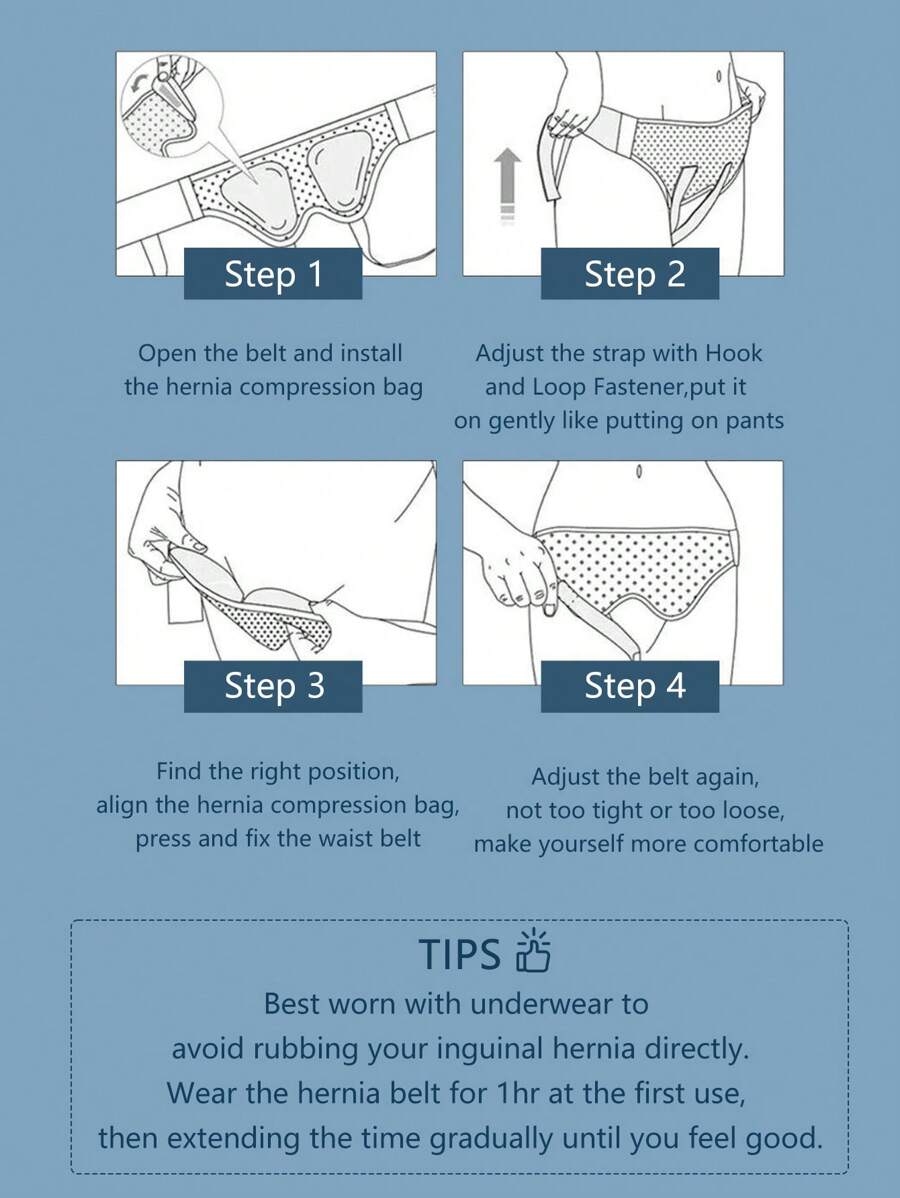 Step 1

Open the belt and install the hernia compression bag

Step 2

Adjust the strap with Hook and Loop Fastener,put it on gently like putting on pants

Step 3

Find the right position, align the hernia compression bag, press and fix the waist belt

Step 4

Adjust the belt again, not too tight or too loose, make yourself more comfortable

TIPS

Best worn with underwear to avoid rubbing your inguinal hernia directly. Wear the hernia belt for 1hr at the first use, then extending the time gradually until you feel good.