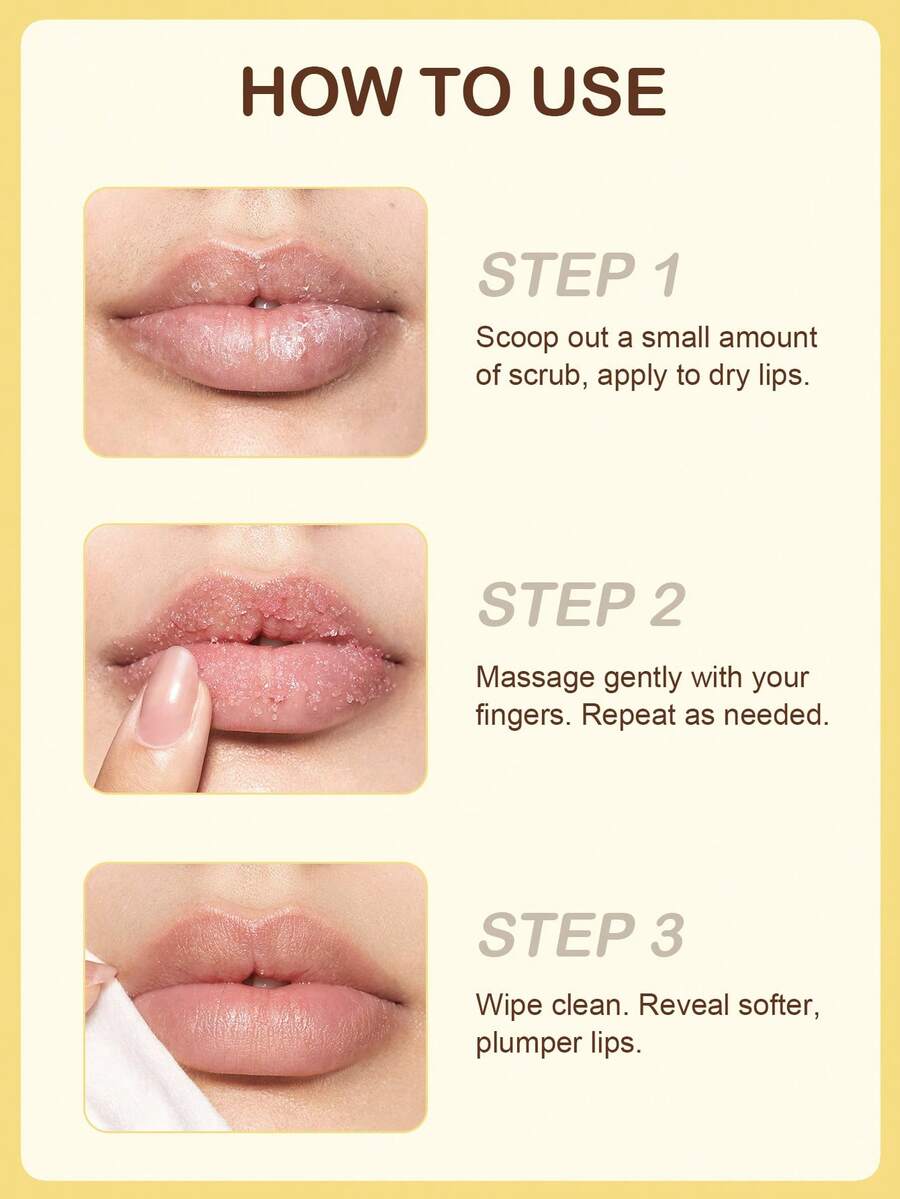 HOW TO USE

STEP 1

Scoop out a small amount of scrub, apply to dry lips.

STEP 2

Massage gently with your fingers. Repeat as needed.

STEP 3

Wipe clean. Reveal softer, plumper lips.