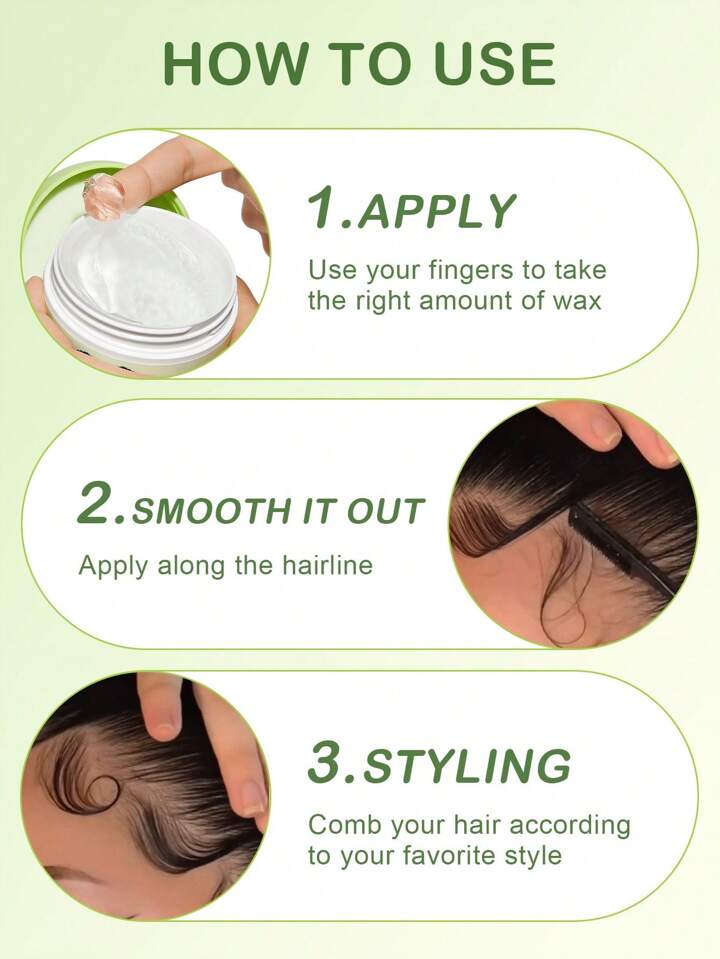 HOW TO USE

1.APPLY

Use your fingers to take the right amount of wax

2.SMOOTH IT OUT

Apply along the hairline

3.STYLING

Comb your hair according to your favorite style