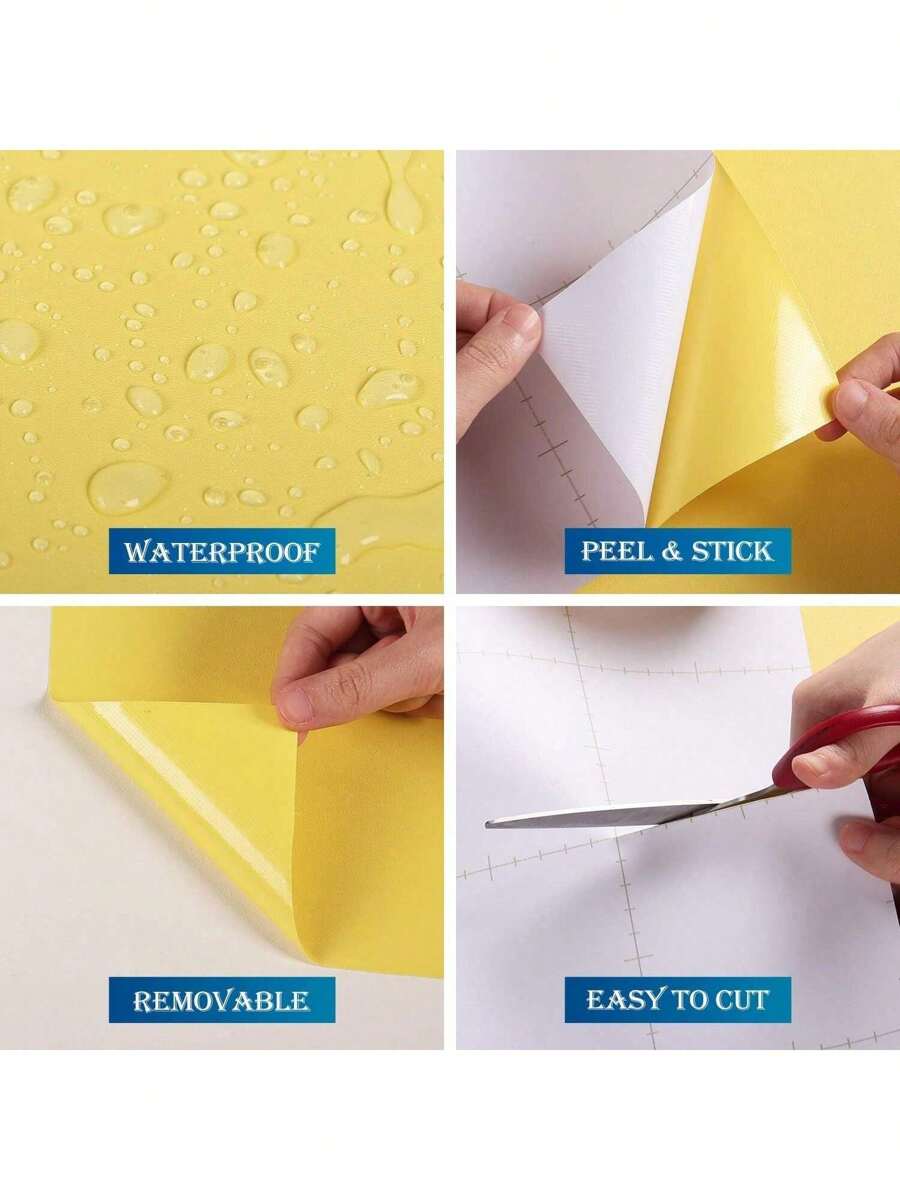 WATERPROOF

PEEL & STICK

REMOVABLE

EASY TO CUT