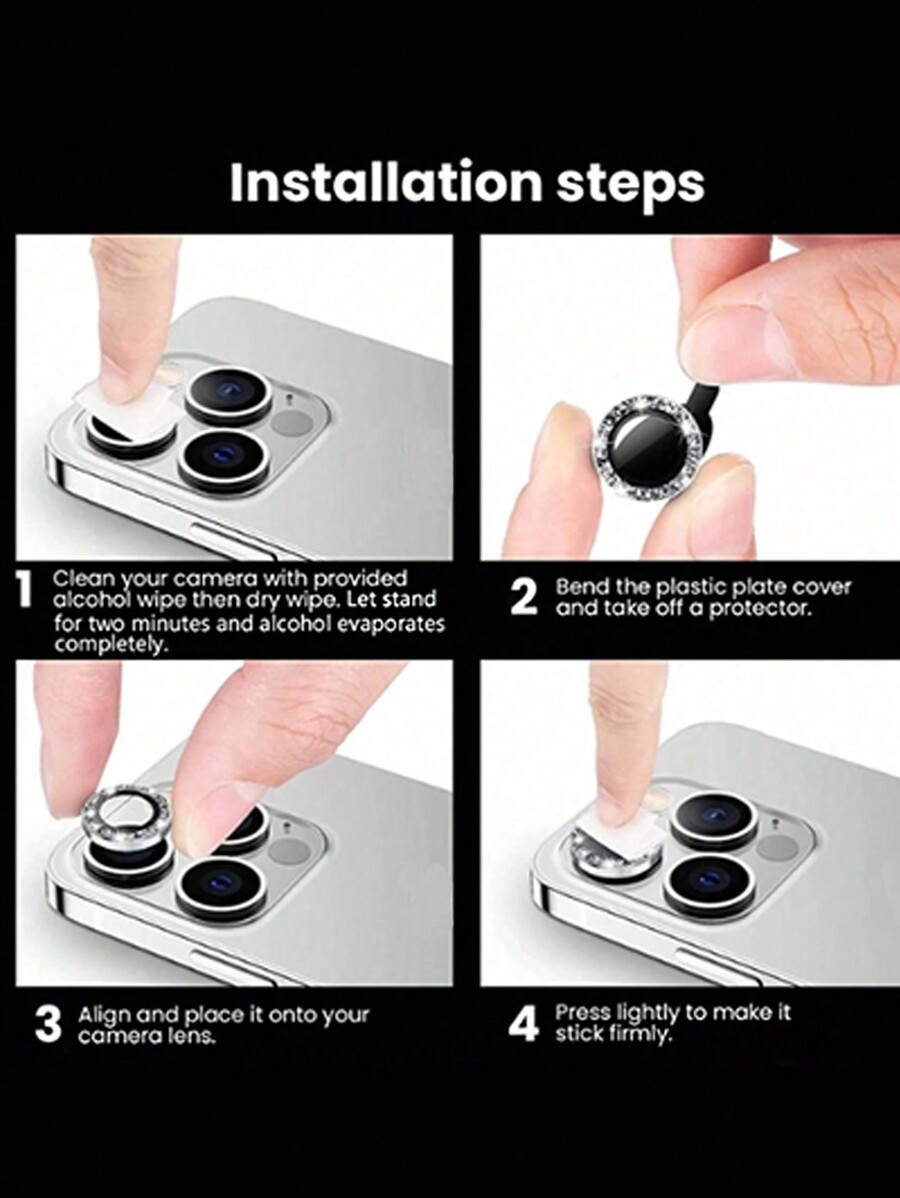 Installation steps

1 Clean your camera with provided alcohol wipe then dry wipe. Let stand for two minutes and alcohol evaporates completely.

2 Bend the plastic plate cover and take off a protector.

3 Align and place it onto your camera lens.

4 Press lightly to make it stick firmly.