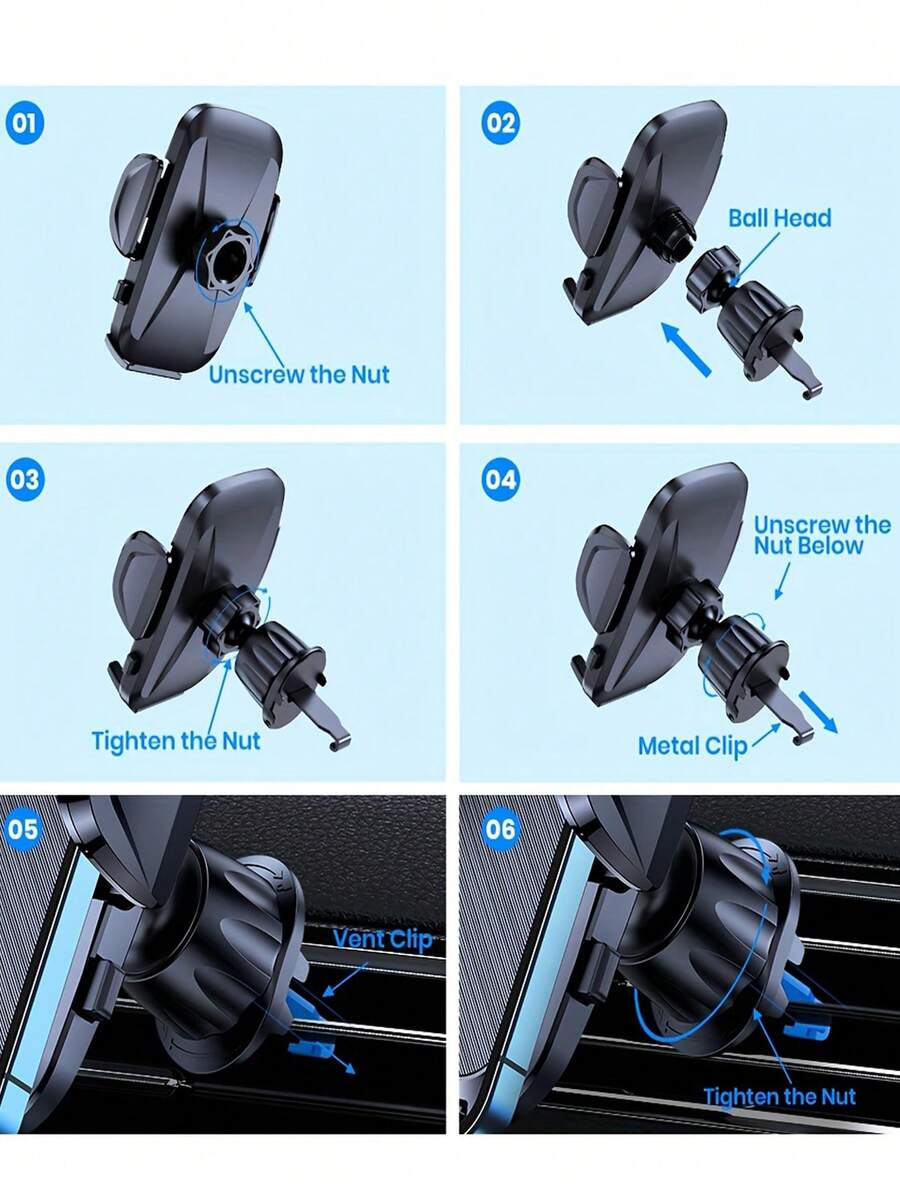 01

Unscrew the Nut

02

Ball Head

03

Tighten the Nut

04

Unscrew the Nut Below

Metal Clip

05

Vent Clip

06

Tighten the Nut