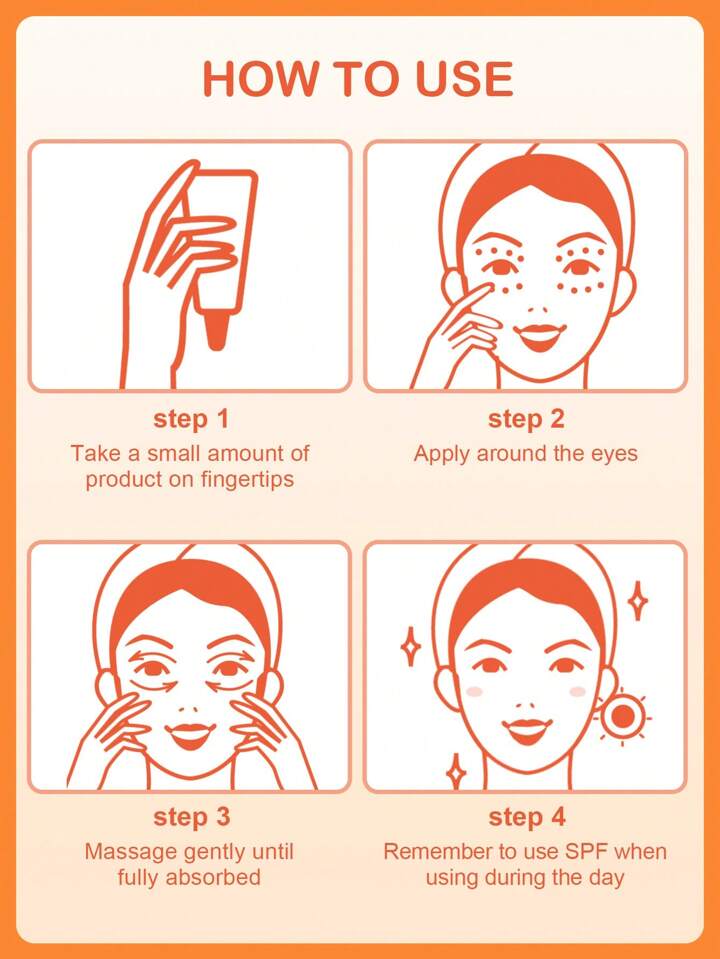 HOW TO USE

step 1
Take a small amount of product on fingertips

step 2
Apply around the eyes

step 3
Massage gently until fully absorbed

step 4
Remember to use SPF when using during the day