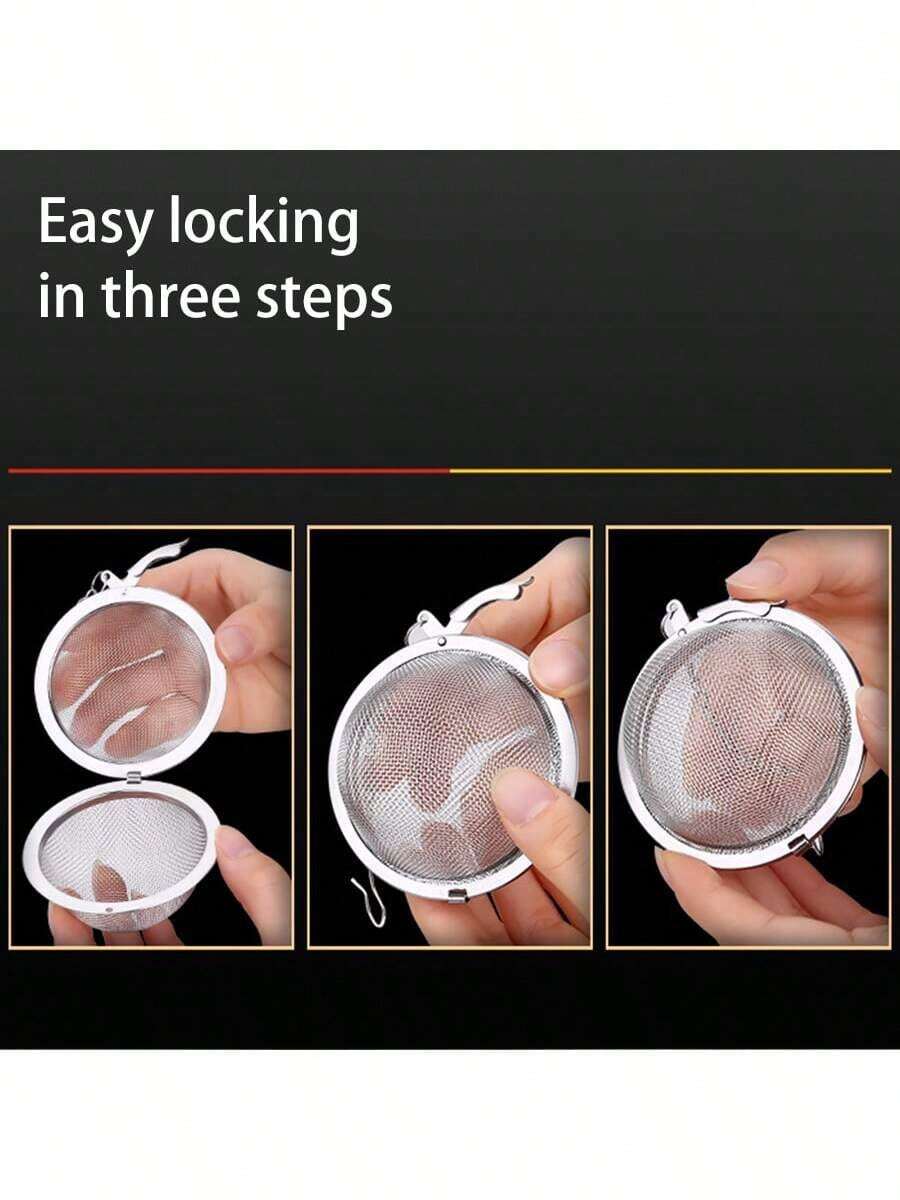 Easy locking
in three steps