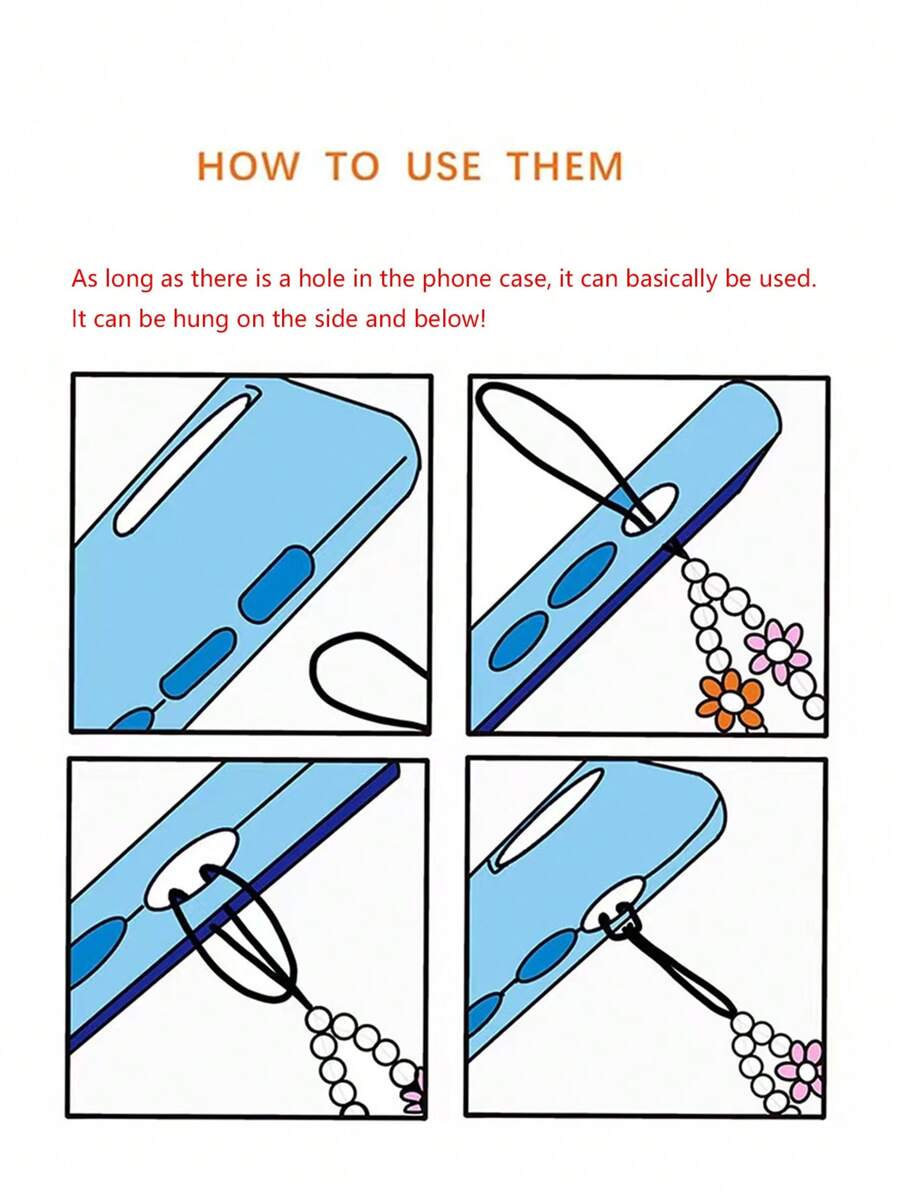 HOW TO USE THEM

As long as there is a hole in the phone case, it can basically be used.
It can be hung on the side and below!