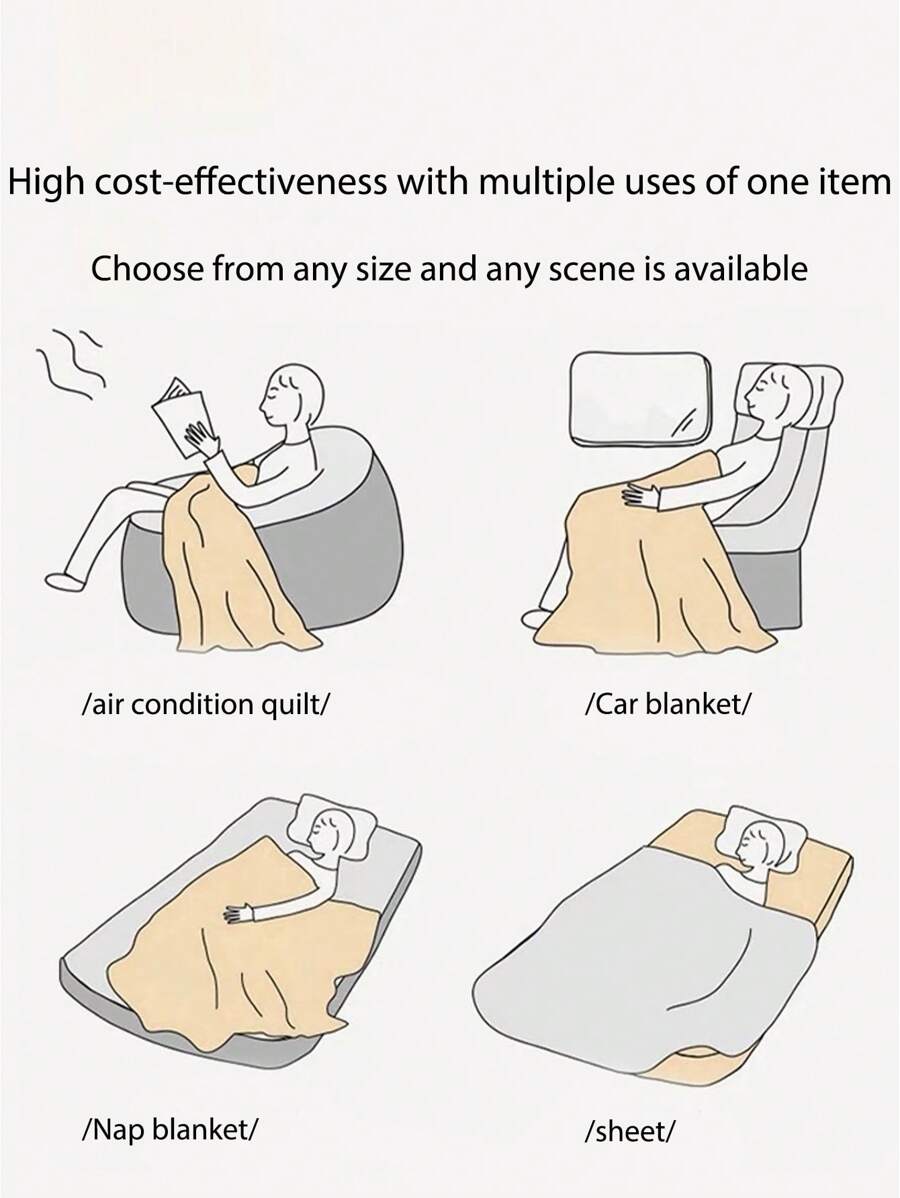 High cost-effectiveness with multiple uses of one item

Choose from any size and any scene is available

/air condition quilt/

/Car blanket/

/Nap blanket/

/sheet/