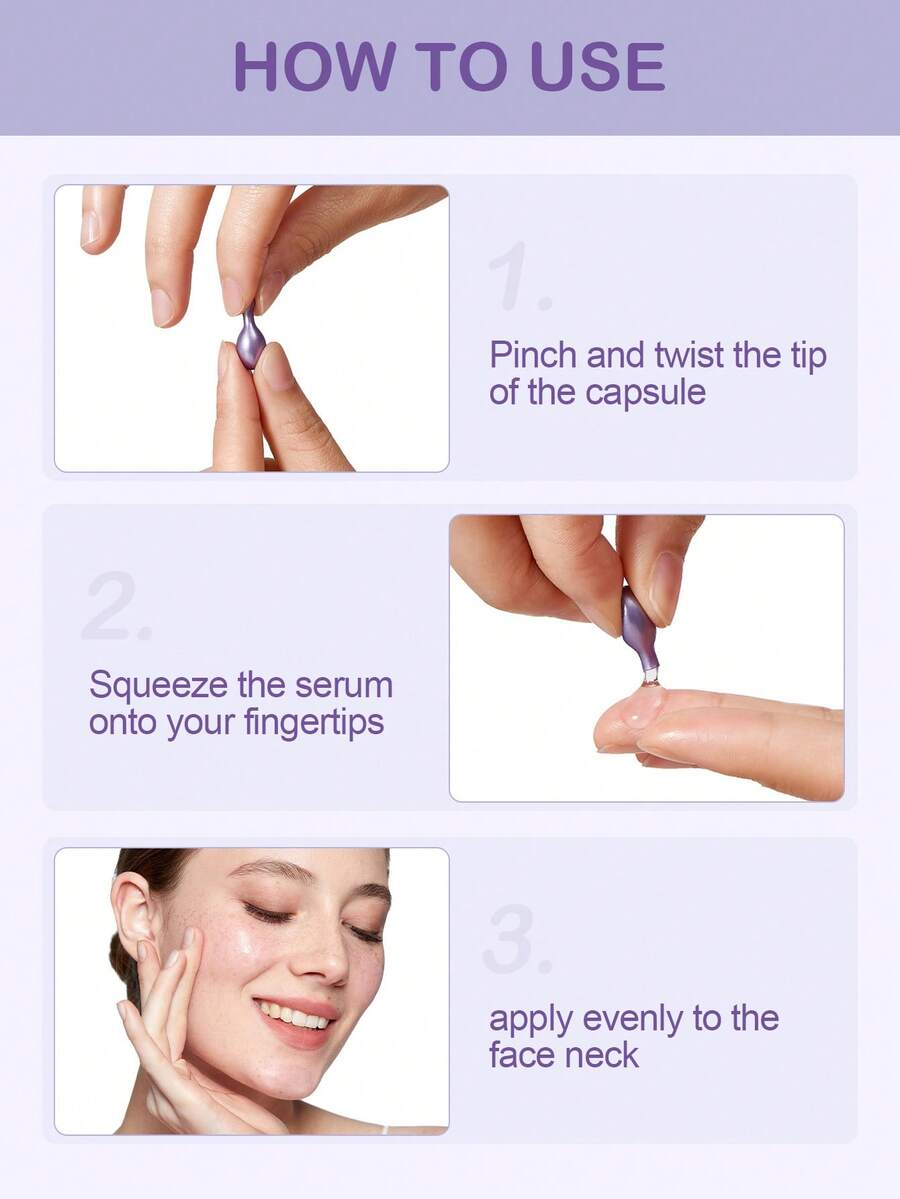 HOW TO USE

1.

Pinch and twist the tip of the capsule

2.

Squeeze the serum onto your fingertips

3.

apply evenly to the face neck