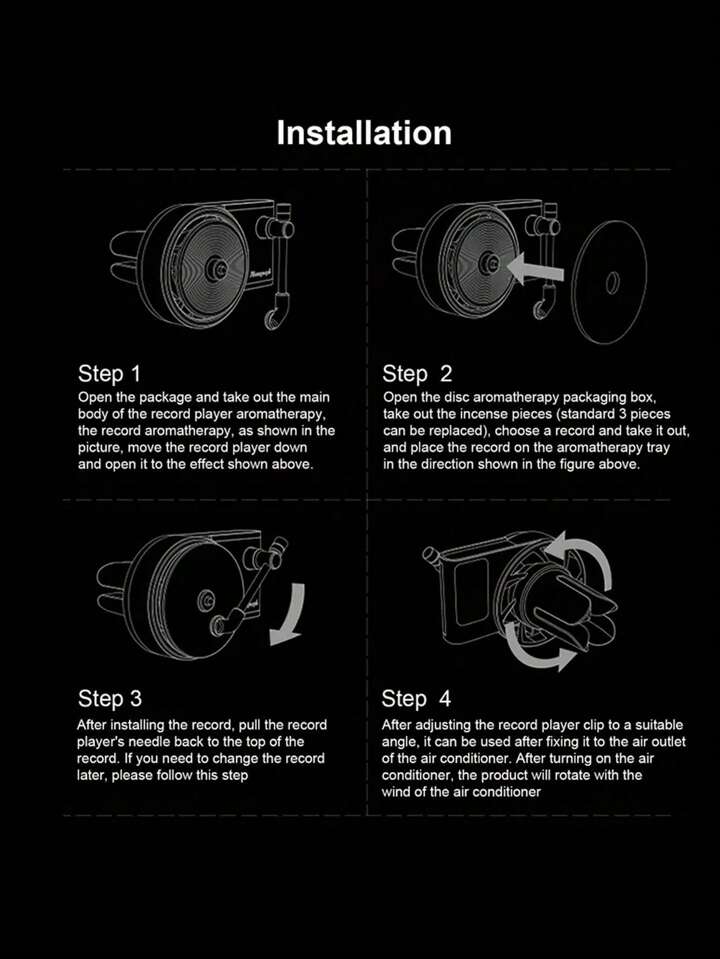 Installation

Step 1
Open the package and take out the main body of the record player aromatherapy, the record aromatherapy, as shown in the picture, move the record player down and open it to the effect shown above.

Step 2
Open the disc aromatherapy packaging box, take out the incense pieces (standard 3 pieces can be replaced), choose a record and take it out, and place the record on the aromatherapy tray in the direction shown in the figure above.

Step 3
After installing the record, pull the record player's needle back to the top of the record. If you need to change the record later, please follow this step

Step 4
After adjusting the record player clip to a suitable angle, it can be used after fixing it to the air outlet of the air conditioner. After turning on the air conditioner, the product will rotate with the wind of the air conditioner