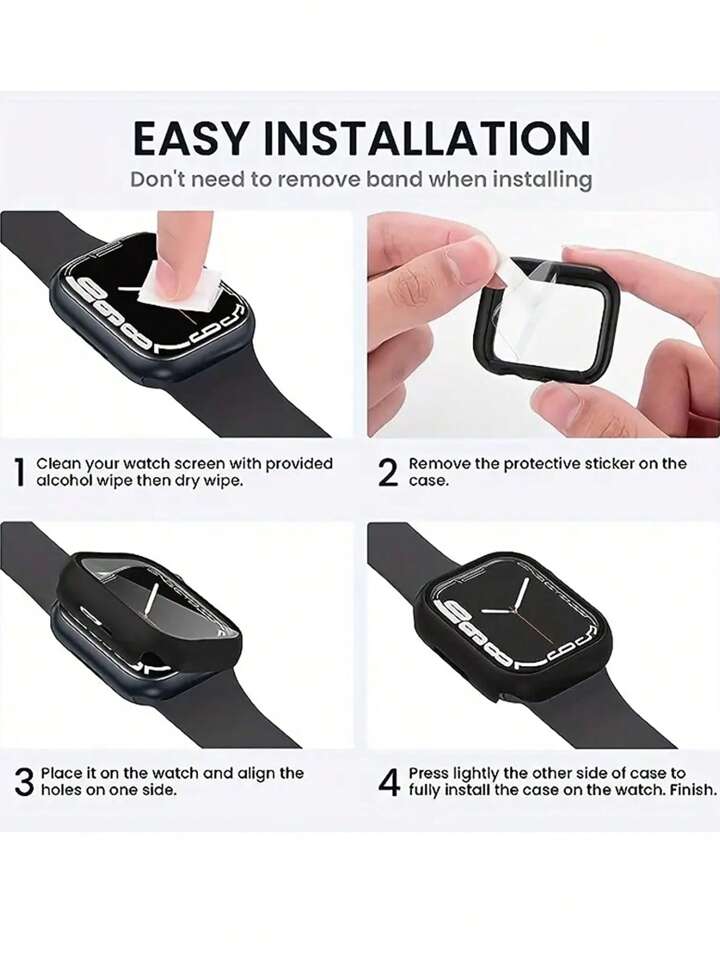 EASY INSTALLATION
Don't need to remove band when installing

1 Clean your watch screen with provided alcohol wipe then dry wipe.

2 Remove the protective sticker on the case.

3 Place it on the watch and align the holes on one side.

4 Press lightly the other side of case to fully install the case on the watch. Finish.