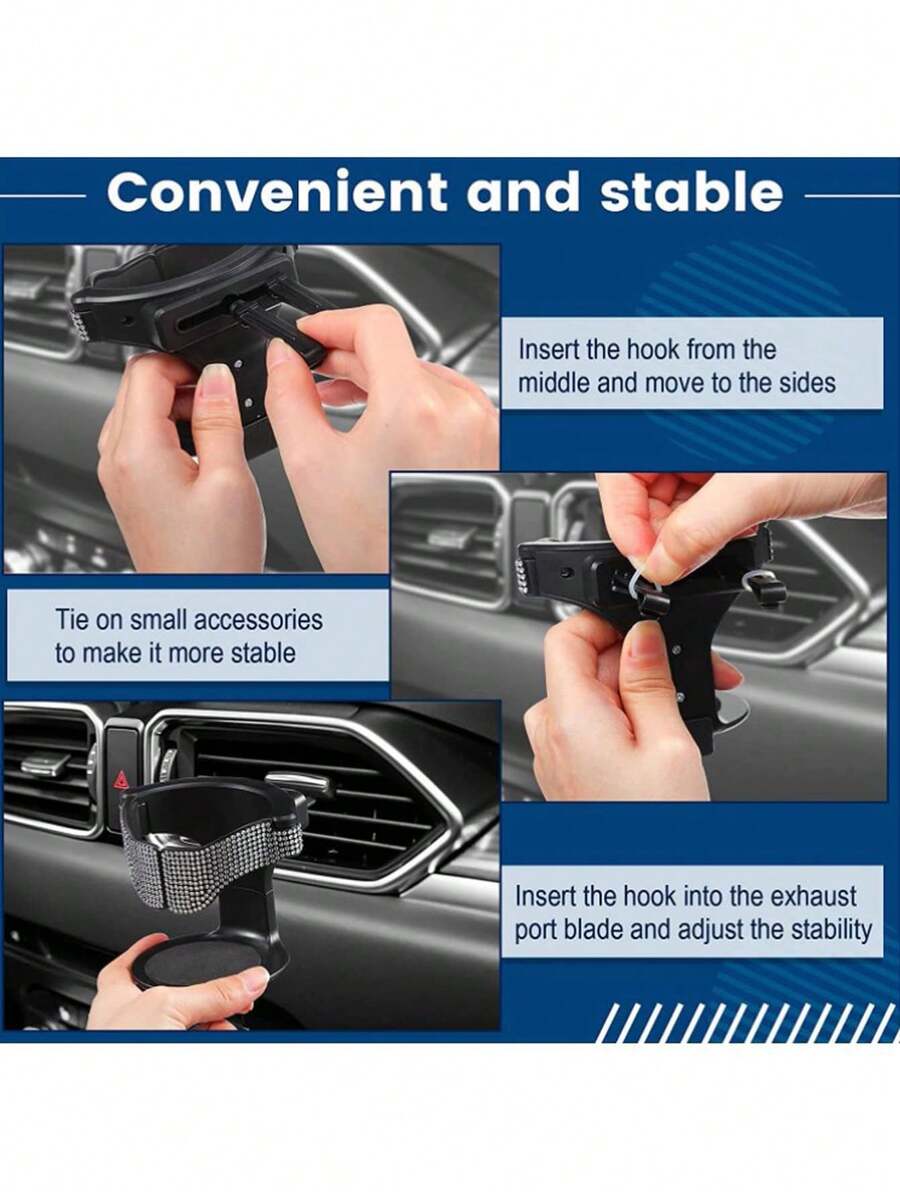 Convenient and stable

Insert the hook from the middle and move to the sides

Tie on small accessories to make it more stable

Insert the hook into the exhaust port blade and adjust the stability