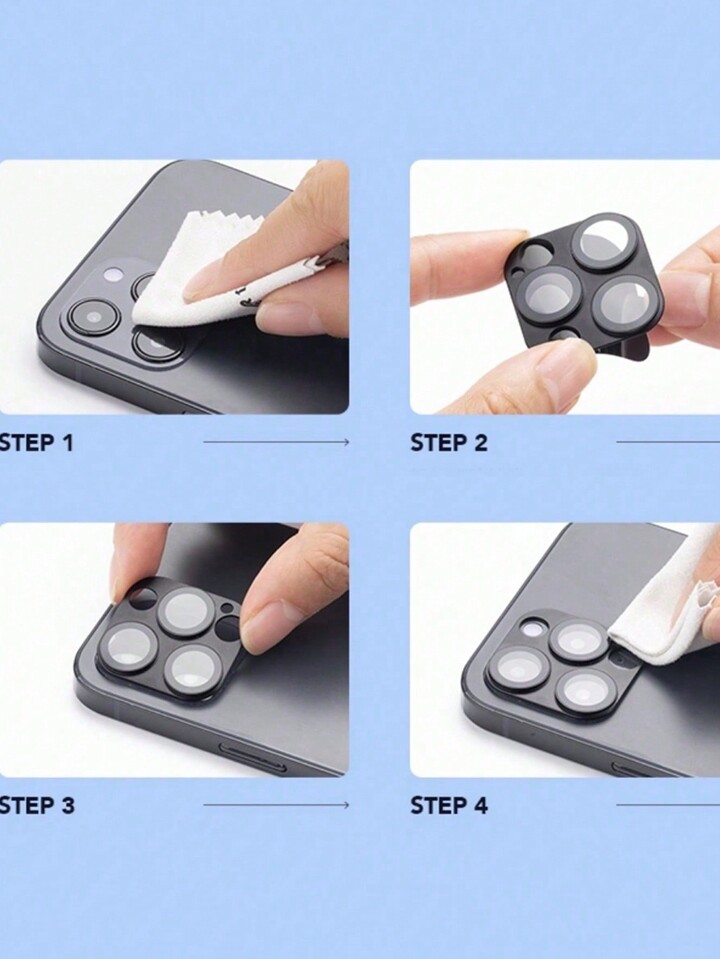 STEP 1

STEP 2

STEP 3

STEP 4