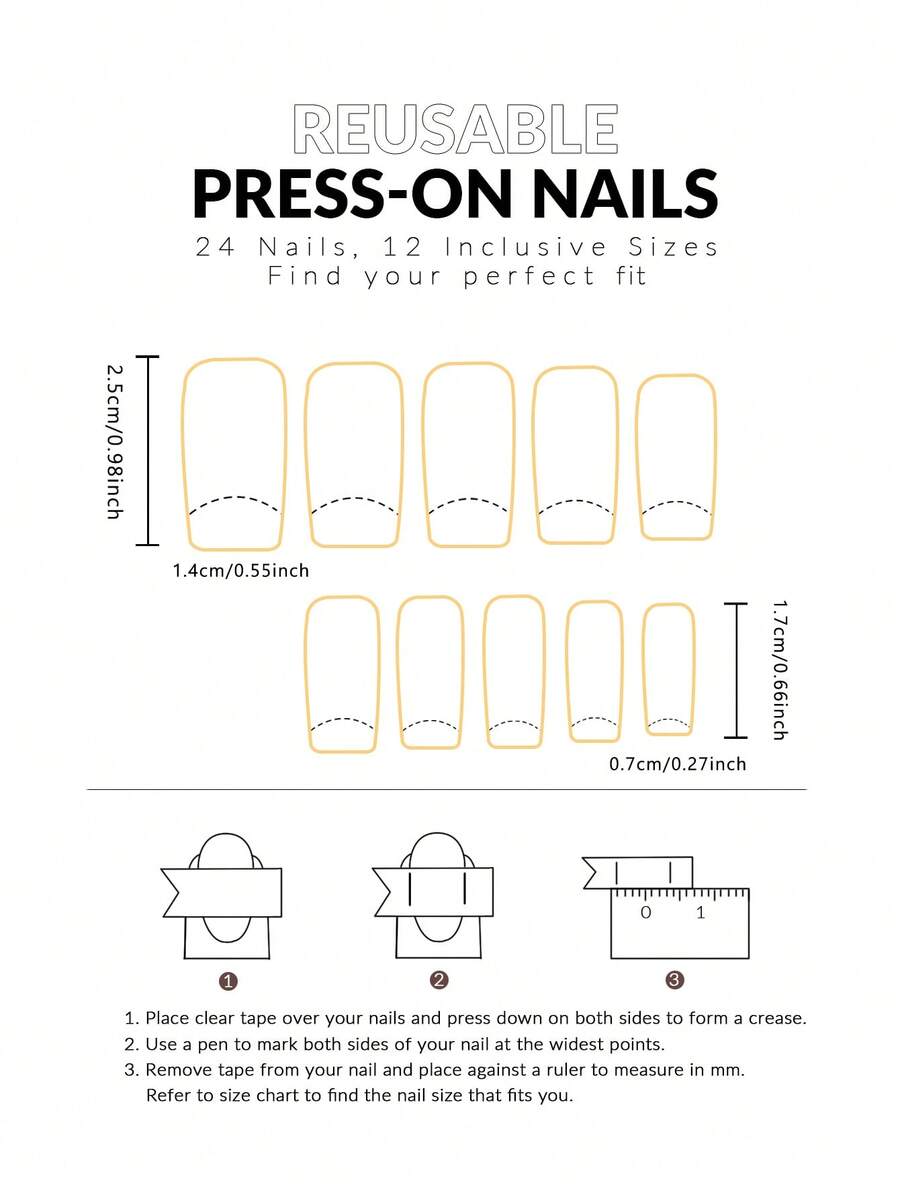 REUSABLE
PRESS-ON NAILS
24 Nails, 12 Inclusive Sizes
Find your perfect fit

2.5cm/0.98inch

1.4cm/0.55inch

1.7cm/0.66inch

0.7cm/0.27inch

0 1

❶ ❷ ❸

1. Place clear tape over your nails and press down on both sides to form a crease.
2. Use a pen to mark both sides of your nail at the widest points.
3. Remove tape from your nail and place against a ruler to measure in mm. Refer to size chart to find the nail size that fits you.