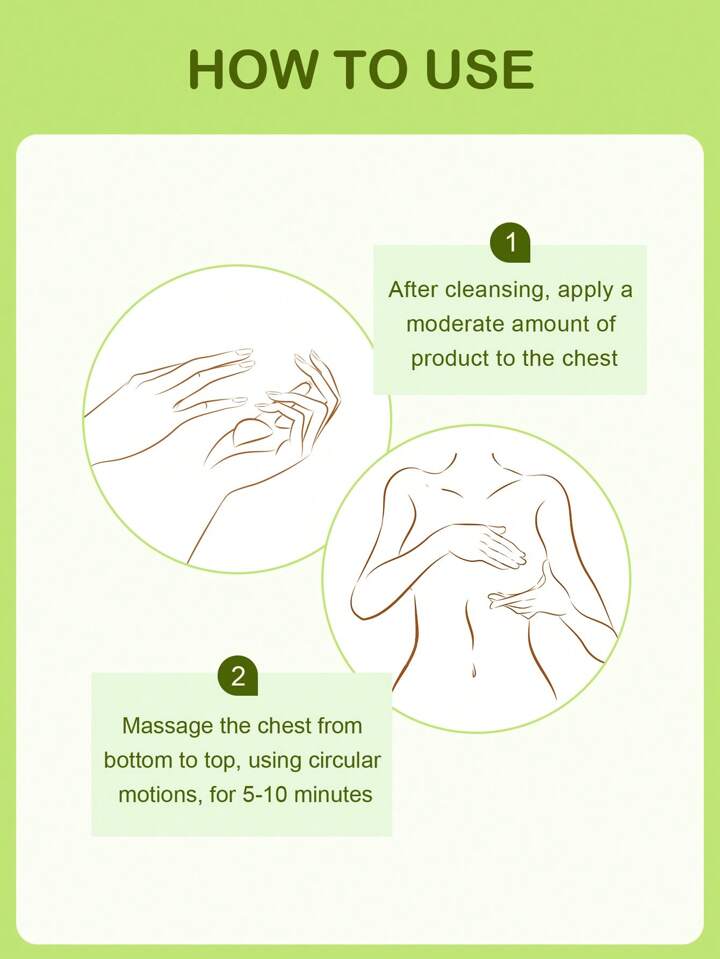 HOW TO USE

1

After cleansing, apply a moderate amount of product to the chest

2

Massage the chest from bottom to top, using circular motions, for 5-10 minutes