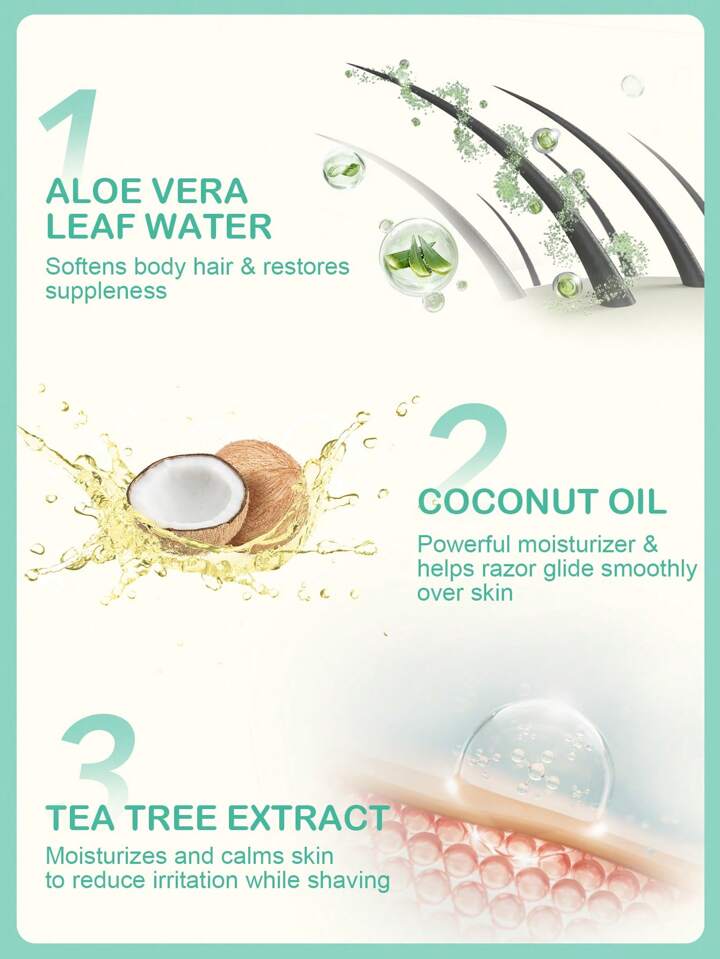 1
ALOE VERA LEAF WATER
Softens body hair & restores suppleness

2
COCONUT OIL
Powerful moisturizer & helps razor glide smoothly over skin

3
TEA TREE EXTRACT
Moisturizes and calms skin to reduce irritation while shaving