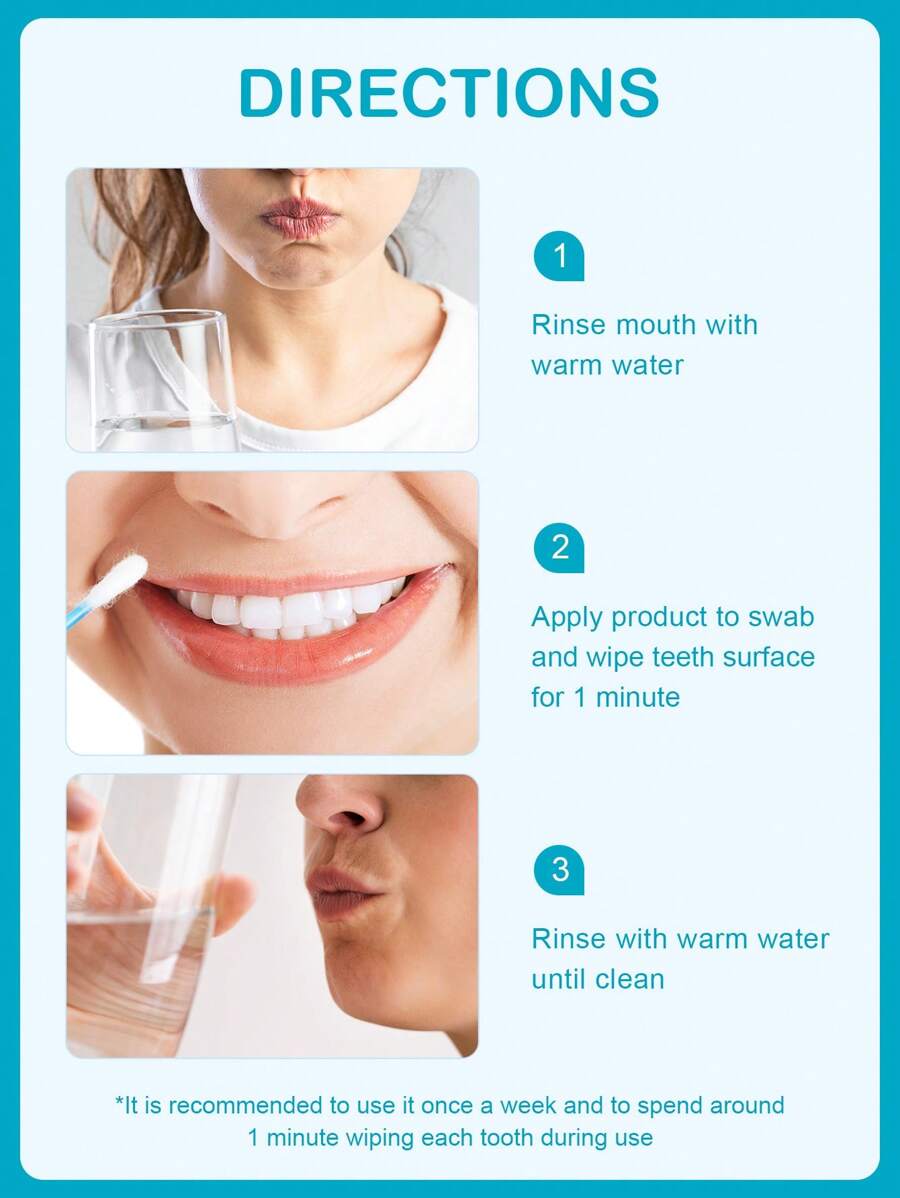 DIRECTIONS

1
Rinse mouth with warm water

2
Apply product to swab and wipe teeth surface for 1 minute

3
Rinse with warm water until clean

*It is recommended to use it once a week and to spend around 1 minute wiping each tooth during use