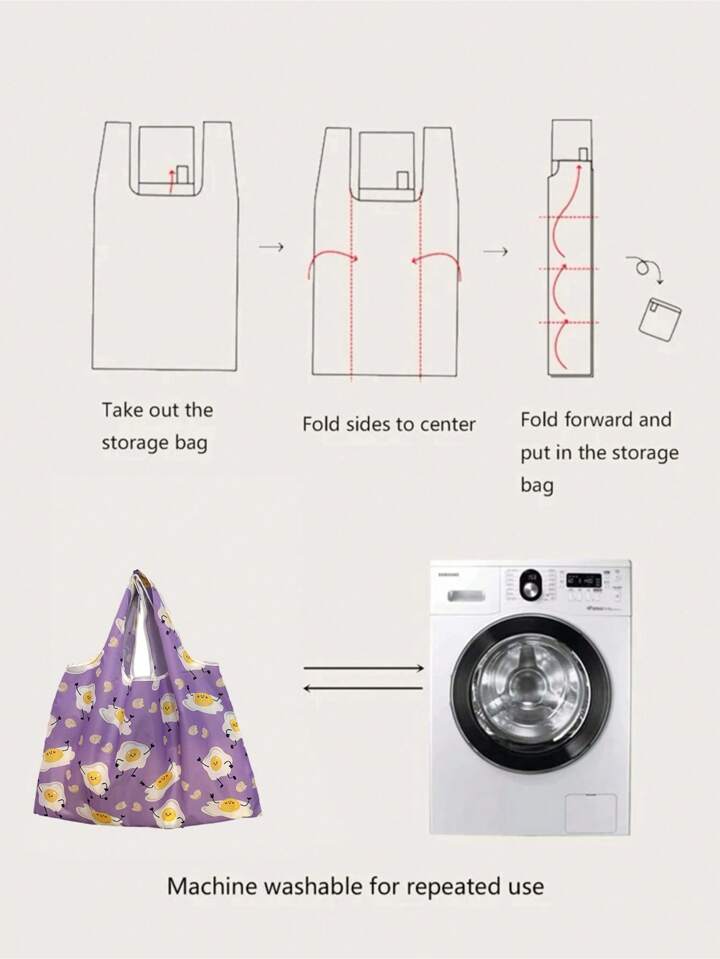 Take out the storage bag

Fold sides to center

Fold forward and put in the storage bag

SAMSUNG

Machine washable for repeated use