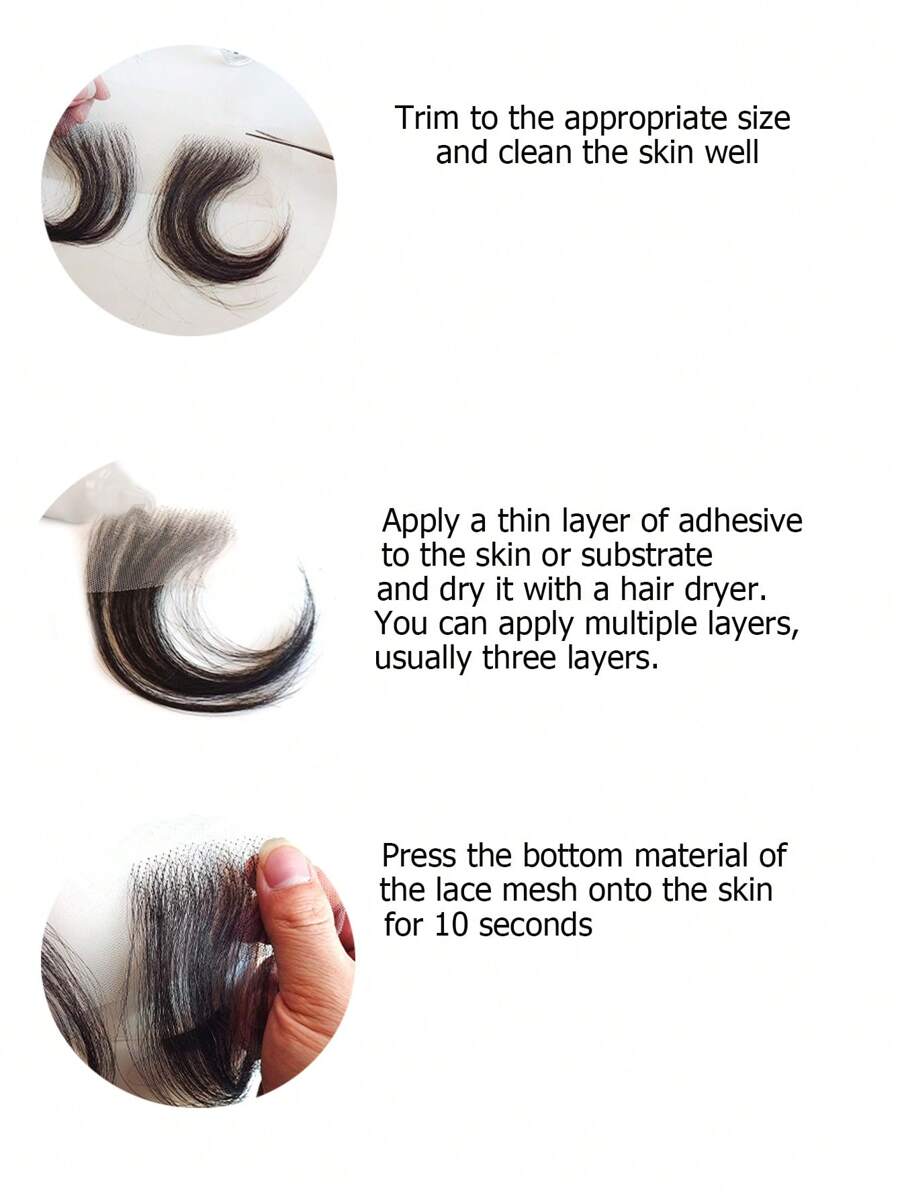 Trim to the appropriate size and clean the skin well

Apply a thin layer of adhesive to the skin or substrate and dry it with a hair dryer. You can apply multiple layers, usually three layers.

Press the bottom material of the lace mesh onto the skin for 10 seconds