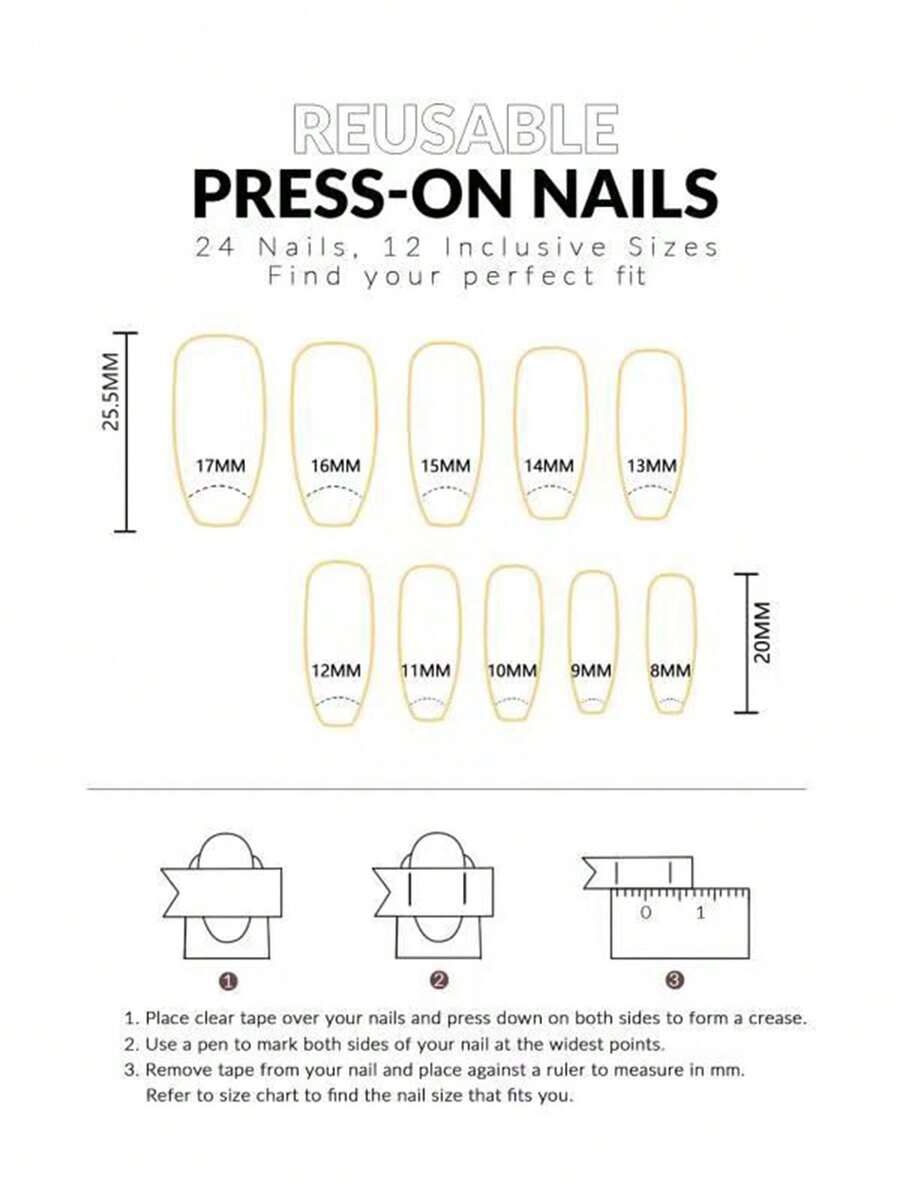 REUSABLE
PRESS-ON NAILS
24 Nails, 12 Inclusive Sizes
Find your perfect fit

25.5MM

17MM 16MM 15MM 14MM 13MM

12MM 11MM 10MM 9MM 8MM

20MM

0 1

❶ ❷ ❸

1. Place clear tape over your nails and press down on both sides to form a crease.
2. Use a pen to mark both sides of your nail at the widest points.
3. Remove tape from your nail and place against a ruler to measure in mm. Refer to size chart to find the nail size that fits you.