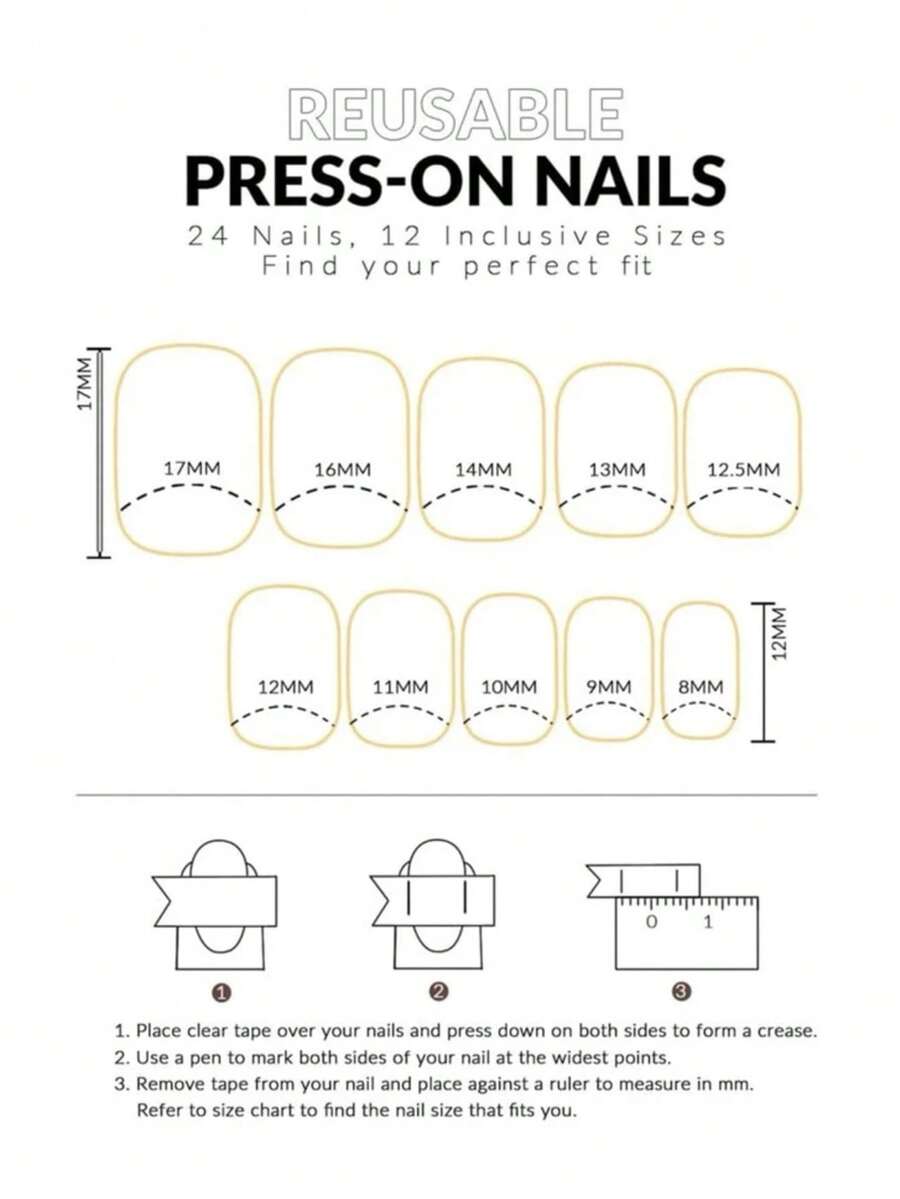 REUSABLE
PRESS-ON NAILS
24 Nails, 12 Inclusive Sizes
Find your perfect fit

17MM

17MM 16MM 14MM 13MM 12.5MM

12MM 11MM 10MM 9MM 8MM

12MM

0 1

1 2 3

1. Place clear tape over your nails and press down on both sides to form a crease.
2. Use a pen to mark both sides of your nail at the widest points.
3. Remove tape from your nail and place against a ruler to measure in mm. Refer to size chart to find the nail size that fits you.