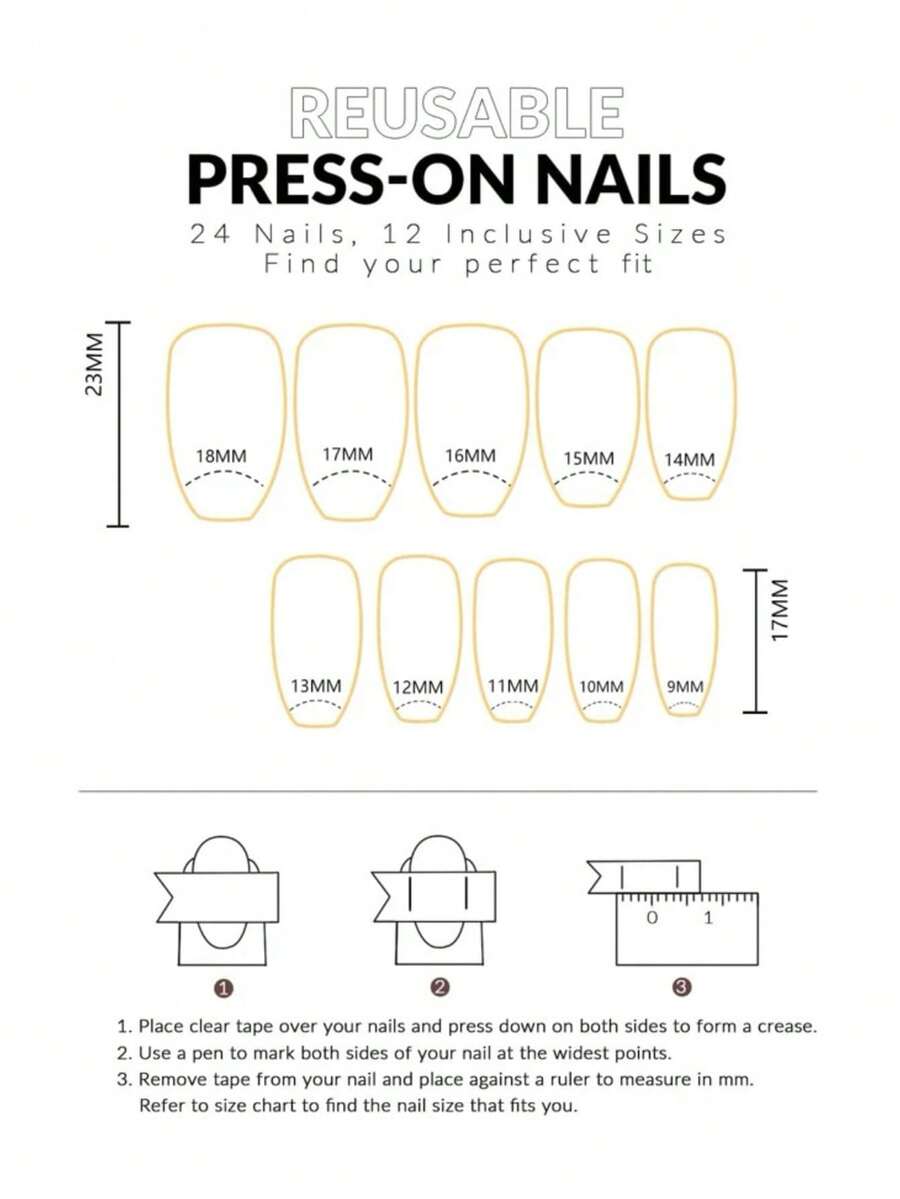 REUSABLE
PRESS-ON NAILS
24 Nails, 12 Inclusive Sizes
Find your perfect fit

23MM

18MM 17MM 16MM 15MM 14MM

13MM 12MM 11MM 10MM 9MM

17MM

0 1

1 2 3

1. Place clear tape over your nails and press down on both sides to form a crease.
2. Use a pen to mark both sides of your nail at the widest points.
3. Remove tape from your nail and place against a ruler to measure in mm. Refer to size chart to find the nail size that fits you.