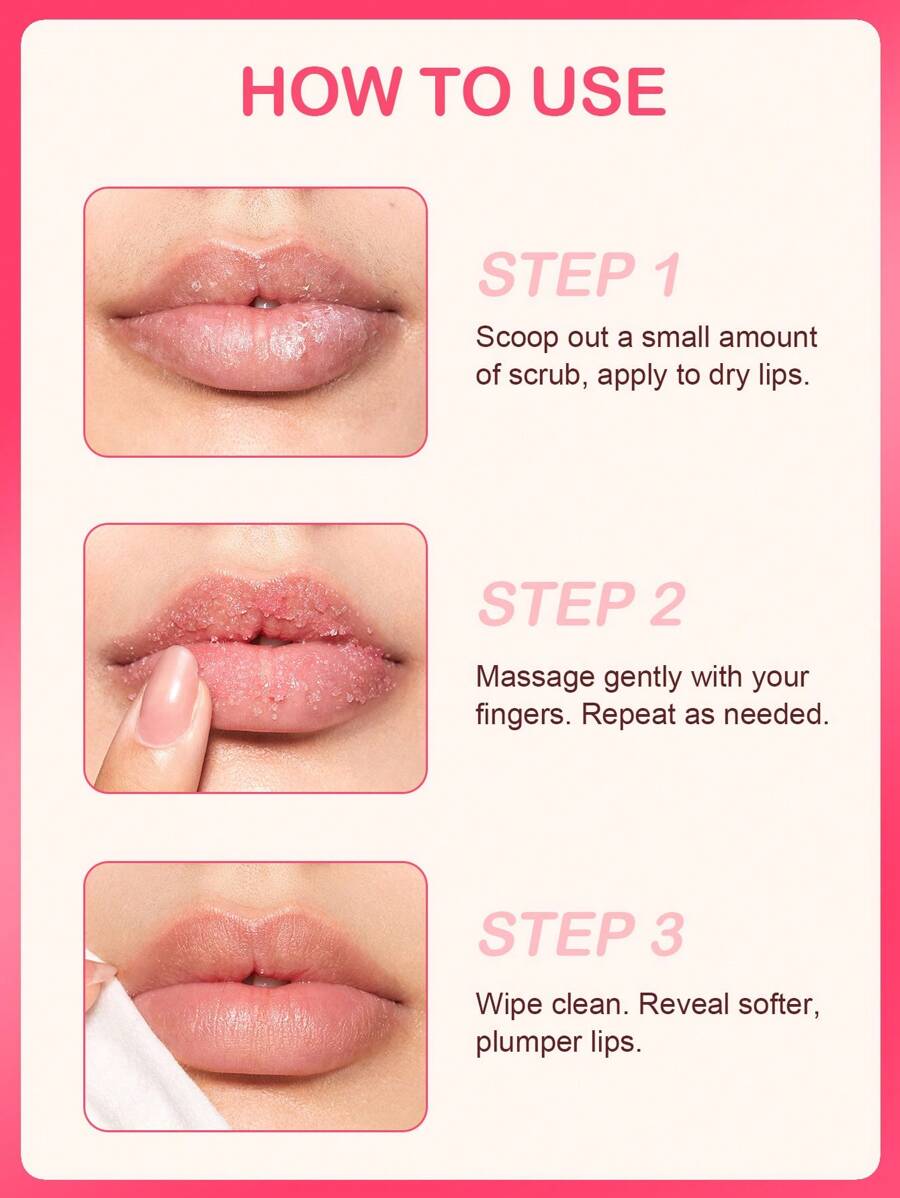 HOW TO USE

STEP 1

Scoop out a small amount of scrub, apply to dry lips.

STEP 2

Massage gently with your fingers. Repeat as needed.

STEP 3

Wipe clean. Reveal softer, plumper lips.