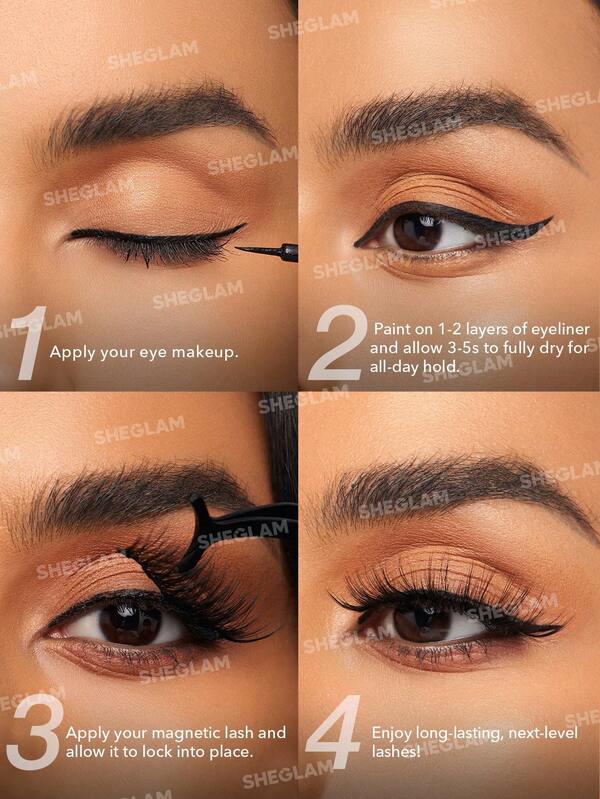 SHEGLAM

1 Apply your eye makeup.

2 Paint on 1-2 layers of eyeliner and allow 3-5s to fully dry for all-day hold.

3 Apply your magnetic lash and allow it to lock into place.

4 Enjoy long-lasting, next-level lashes!