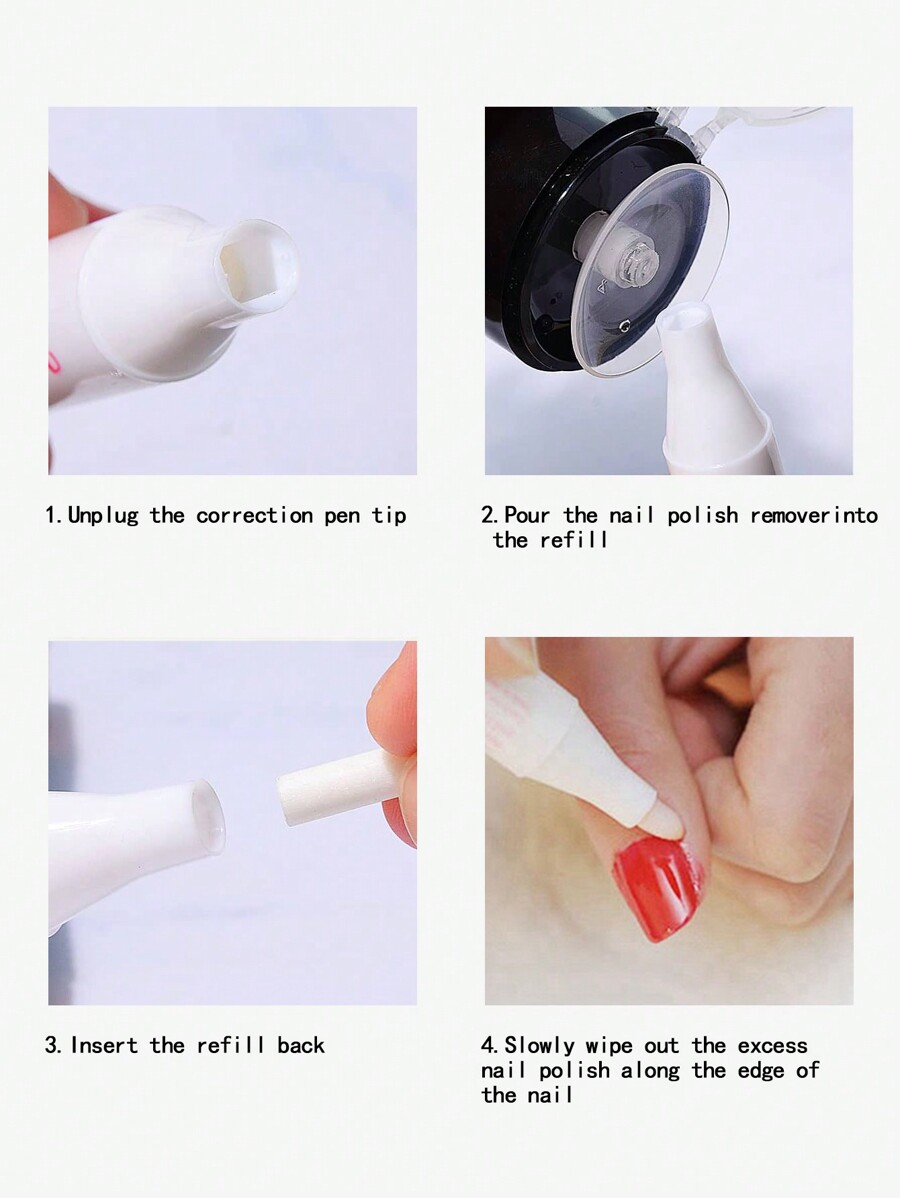 1. Unplug the correction pen tip

2. Pour the nail polish removerinto the refill

3. Insert the refill back

4. Slowly wipe out the excess nail polish along the edge of the nail