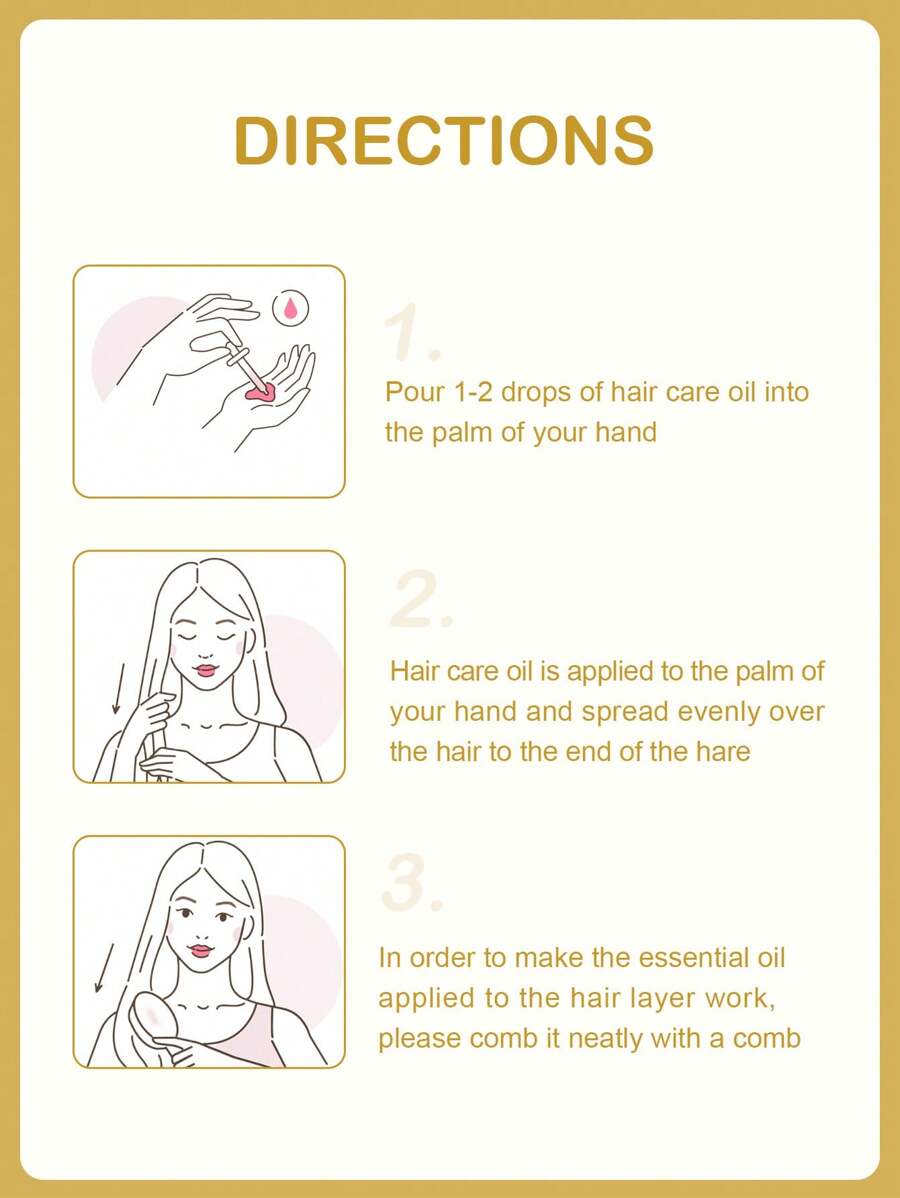 DIRECTIONS

1.

Pour 1-2 drops of hair care oil into the palm of your hand

2.

Hair care oil is applied to the palm of your hand and spread evenly over the hair to the end of the hare

3.

In order to make the essential oil applied to the hair layer work, please comb it neatly with a comb