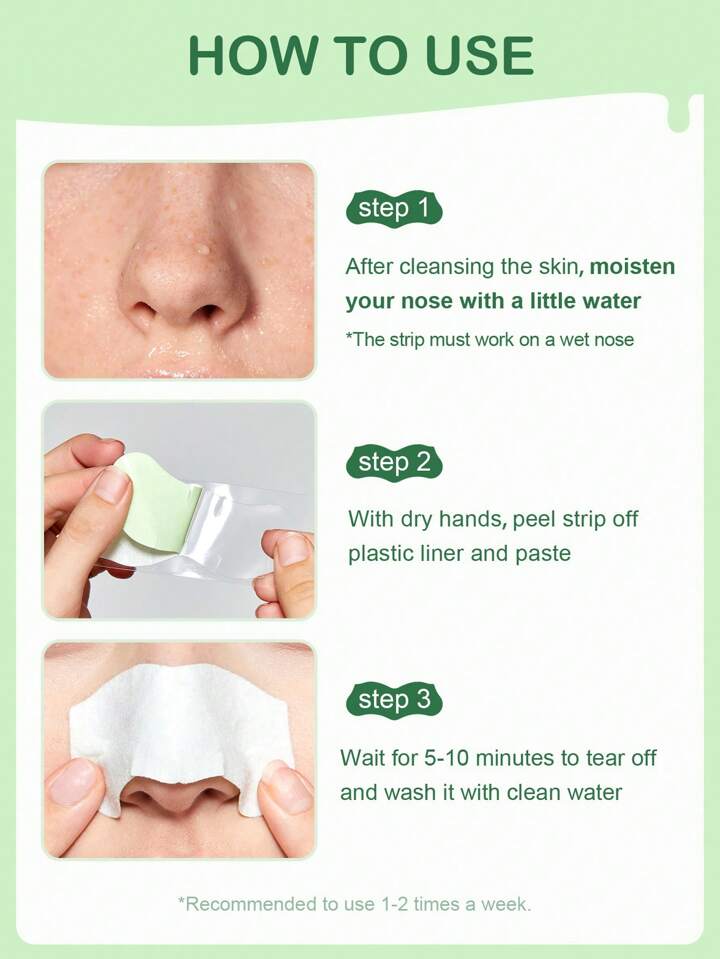 HOW TO USE

step 1

After cleansing the skin, moisten your nose with a little water

*The strip must work on a wet nose

step 2

With dry hands, peel strip off plastic liner and paste

step 3

Wait for 5-10 minutes to tear off and wash it with clean water

*Recommended to use 1-2 times a week.