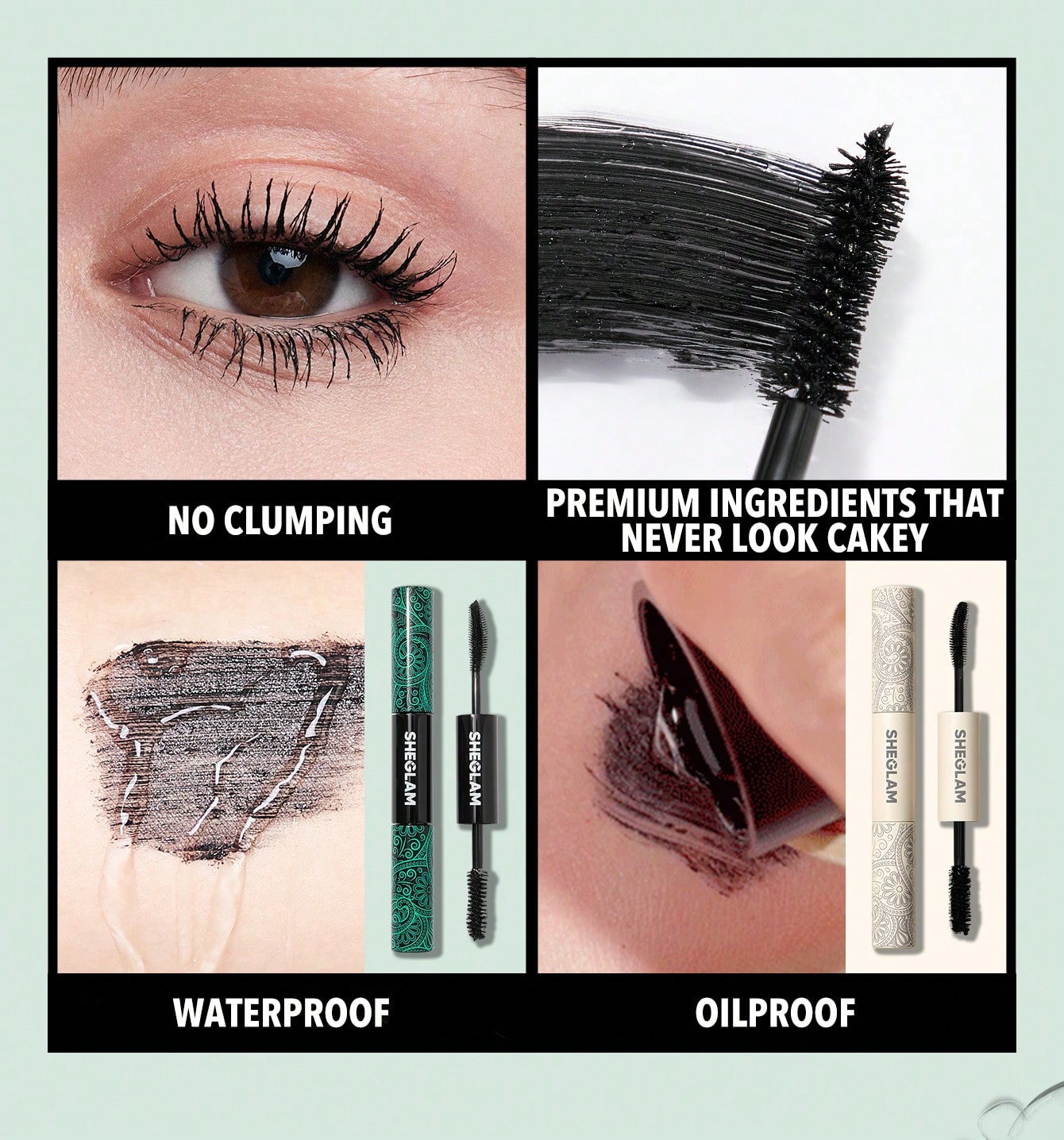 NO CLUMPING

PREMIUM INGREDIENTS THAT NEVER LOOK CAKEY

SHEGLAM

SHEGLAM

WATERPROOF

SHEGLAM

SHEGLAM

OILPROOF