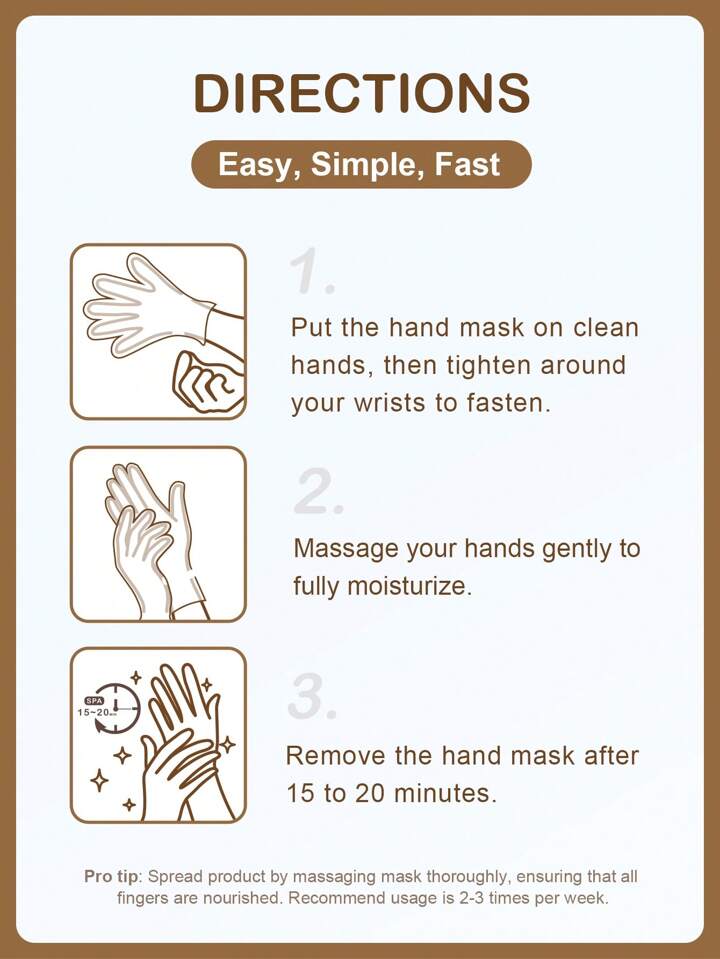 DIRECTIONS

Easy, Simple, Fast

1.

Put the hand mask on clean hands, then tighten around your wrists to fasten.

2.

Massage your hands gently to fully moisturize.

SPA
15~20

3.

Remove the hand mask after 15 to 20 minutes.

Pro tip: Spread product by massaging mask thoroughly, ensuring that all fingers are nourished. Recommend usage is 2-3 times per week.