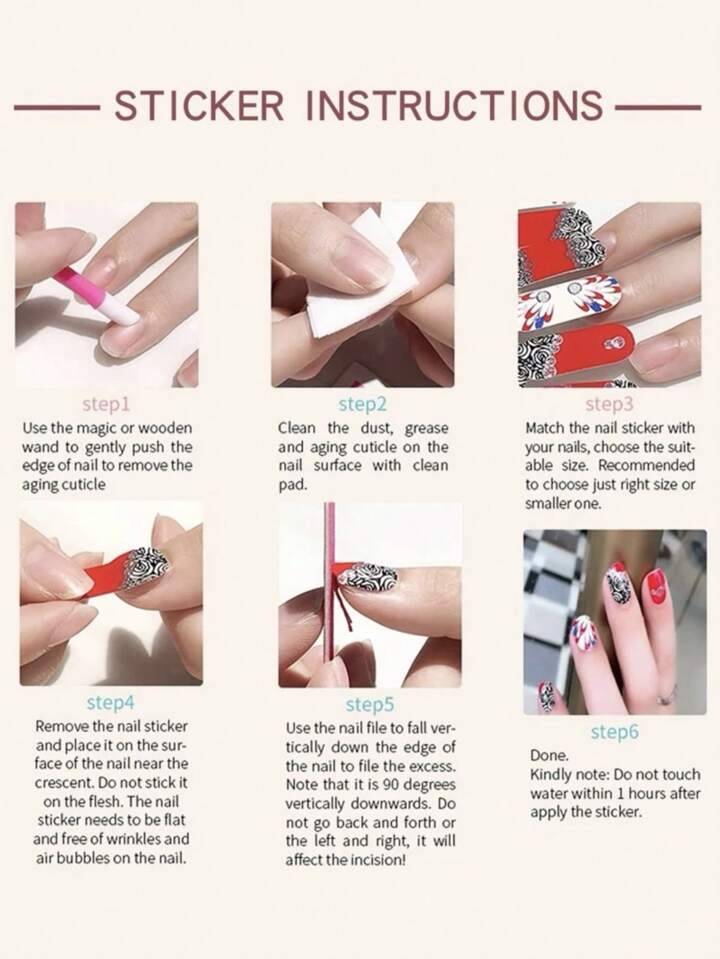 STICKER INSTRUCTIONS

step1
Use the magic or wooden wand to gently push the edge of nail to remove the aging cuticle

step2
Clean the dust, grease and aging cuticle on the nail surface with clean pad.

step3
Match the nail sticker with your nails, choose the suitable size. Recommended to choose just right size or smaller one.

step4
Remove the nail sticker and place it on the surface of the nail near the crescent. Do not stick it on the flesh. The nail sticker needs to be flat and free of wrinkles and air bubbles on the nail.

step5
Use the nail file to fall vertically down the edge of the nail to file the excess. Note that it is 90 degrees vertically downwards. Do not go back and forth or the left and right, it will affect the incision!

step6
Done.
Kindly note: Do not touch water within 1 hours after apply the sticker.