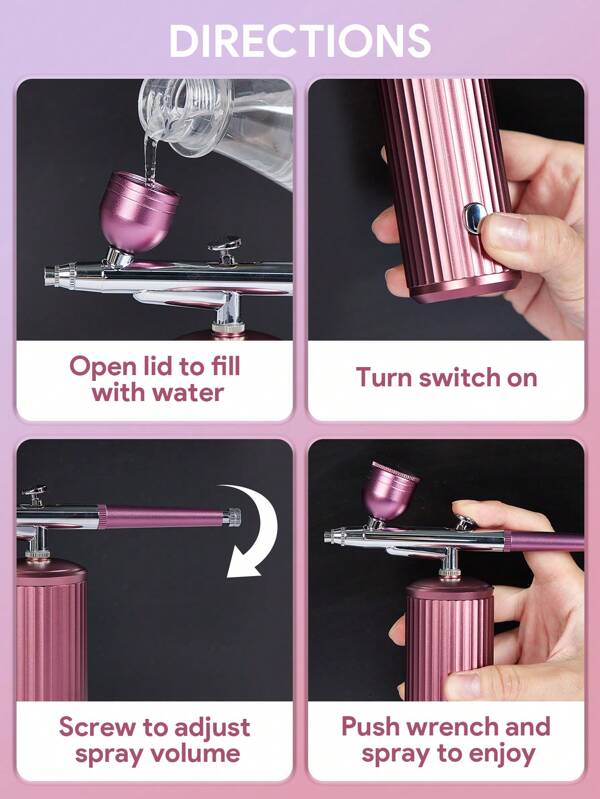 DIRECTIONS

Open lid to fill with water

Turn switch on

Screw to adjust spray volume

Push wrench and spray to enjoy