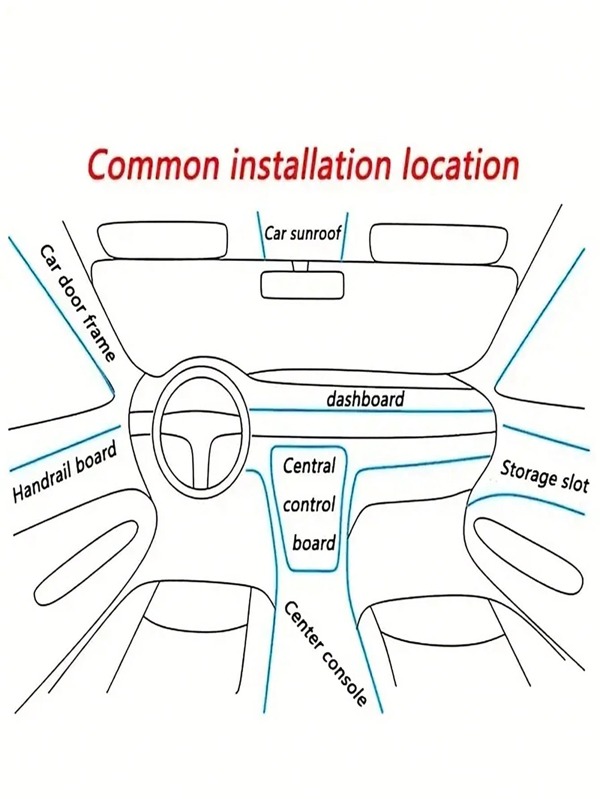 Common installation location

Car sunroof

Car door frame

dashboard

Handrail board

Central control board

Storage slot

Center console