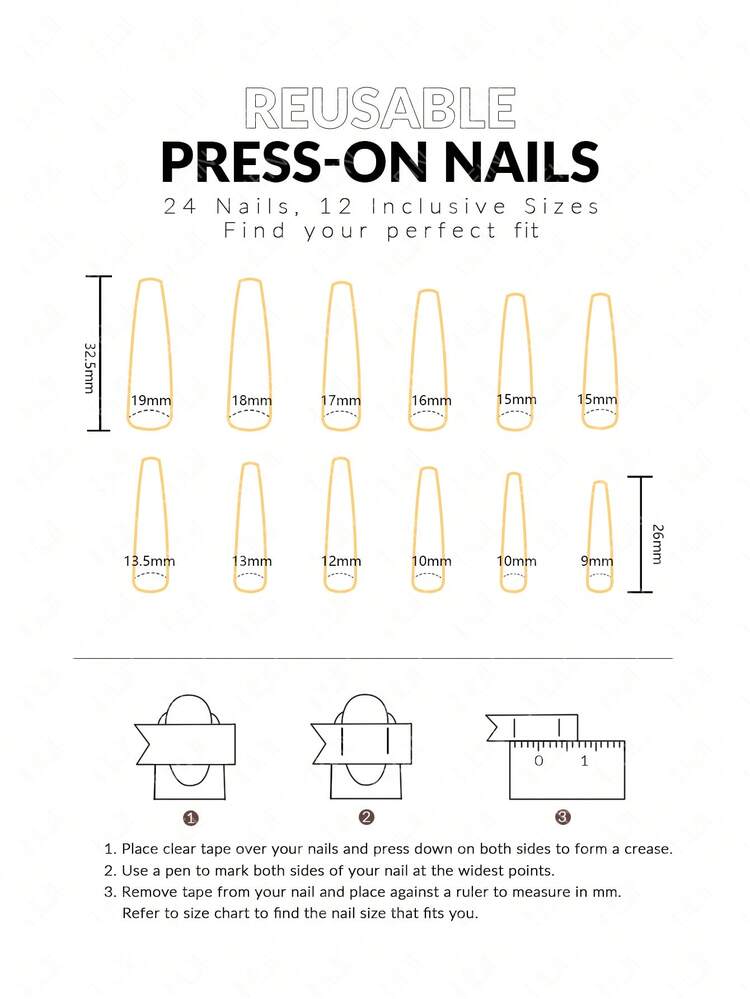 REUSABLE
PRESS-ON NAILS
24 Nails, 12 Inclusive Sizes
Find your perfect fit

32.5mm

19mm 18mm 17mm 16mm 15mm 15mm

13.5mm 13mm 12mm 10mm 10mm 9mm

26mm

0 1

1 2 3

1. Place clear tape over your nails and press down on both sides to form a crease.
2. Use a pen to mark both sides of your nail at the widest points.
3. Remove tape from your nail and place against a ruler to measure in mm. Refer to size chart to find the nail size that fits you.