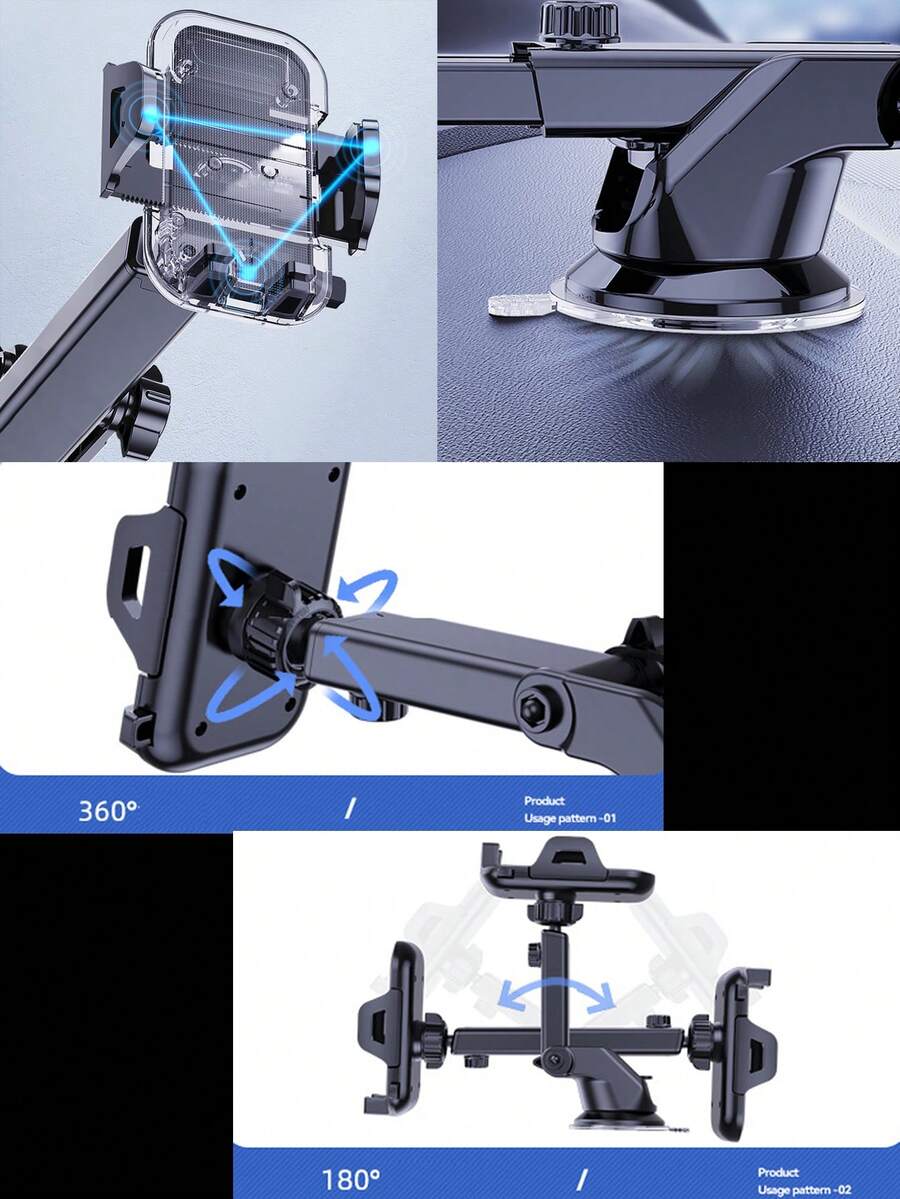 360°

/

Product
Usage pattern -01

180°

/

Product
Usage pattern -02