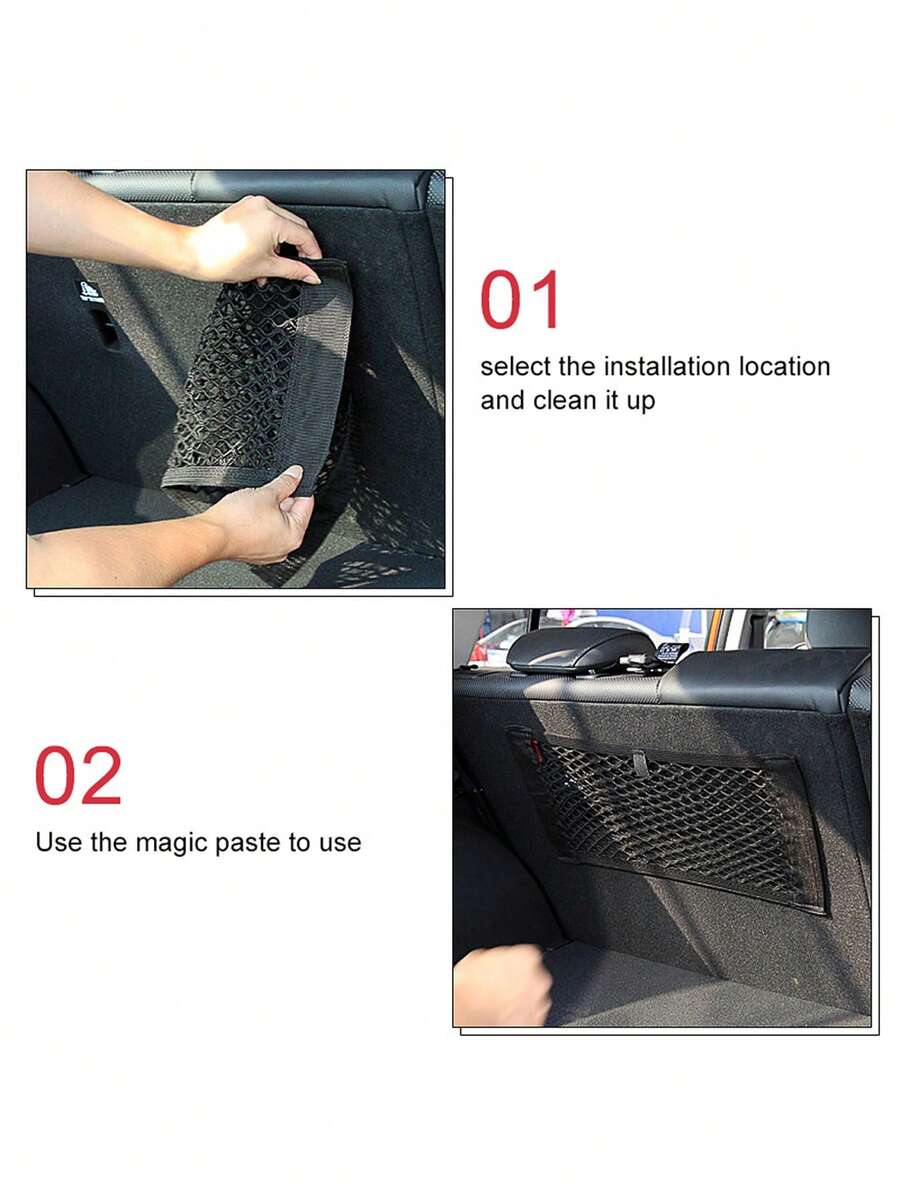 01

select the installation location and clean it up

02

Use the magic paste to use