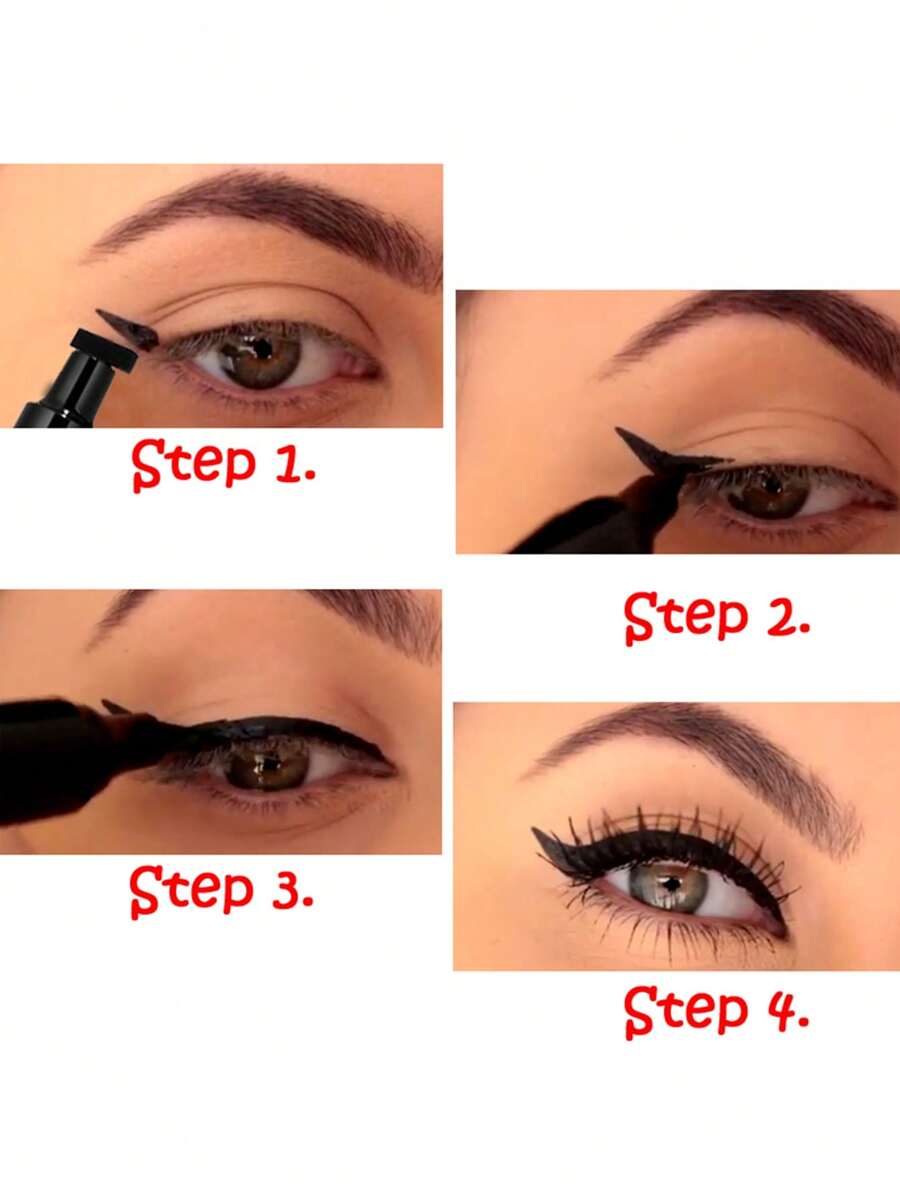 Step 1.

Step 2.

Step 3.

Step 4.