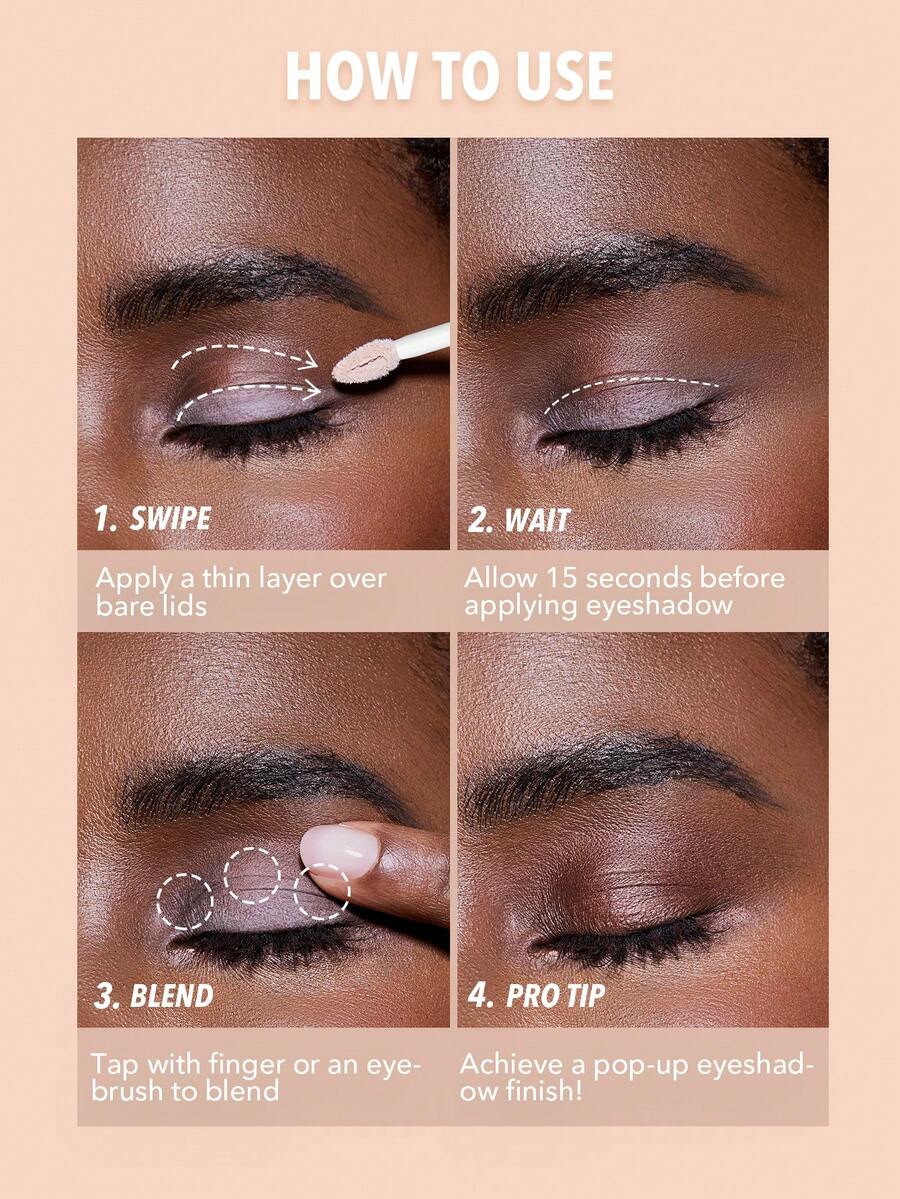 HOW TO USE

1. SWIPE

Apply a thin layer over bare lids

2. WAIT

Allow 15 seconds before applying eyeshadow

3. BLEND

Tap with finger or an eyebrush to blend

4. PRO TIP

Achieve a pop-up eyeshadow finish!