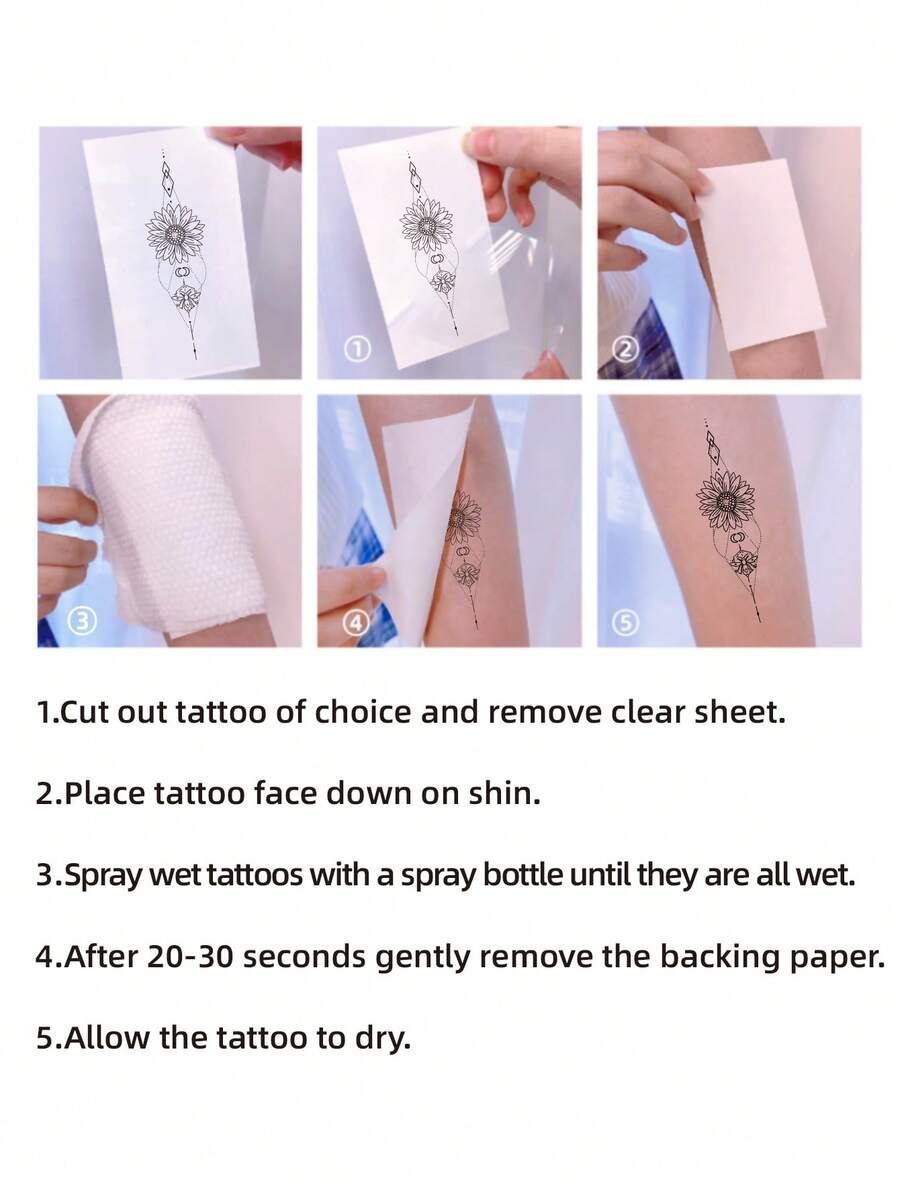 ①

②

③

④

⑤

1.Cut out tattoo of choice and remove clear sheet.

2.Place tattoo face down on shin.

3.Spray wet tattoos with a spray bottle until they are all wet.

4.After 20-30 seconds gently remove the backing paper.

5.Allow the tattoo to dry.