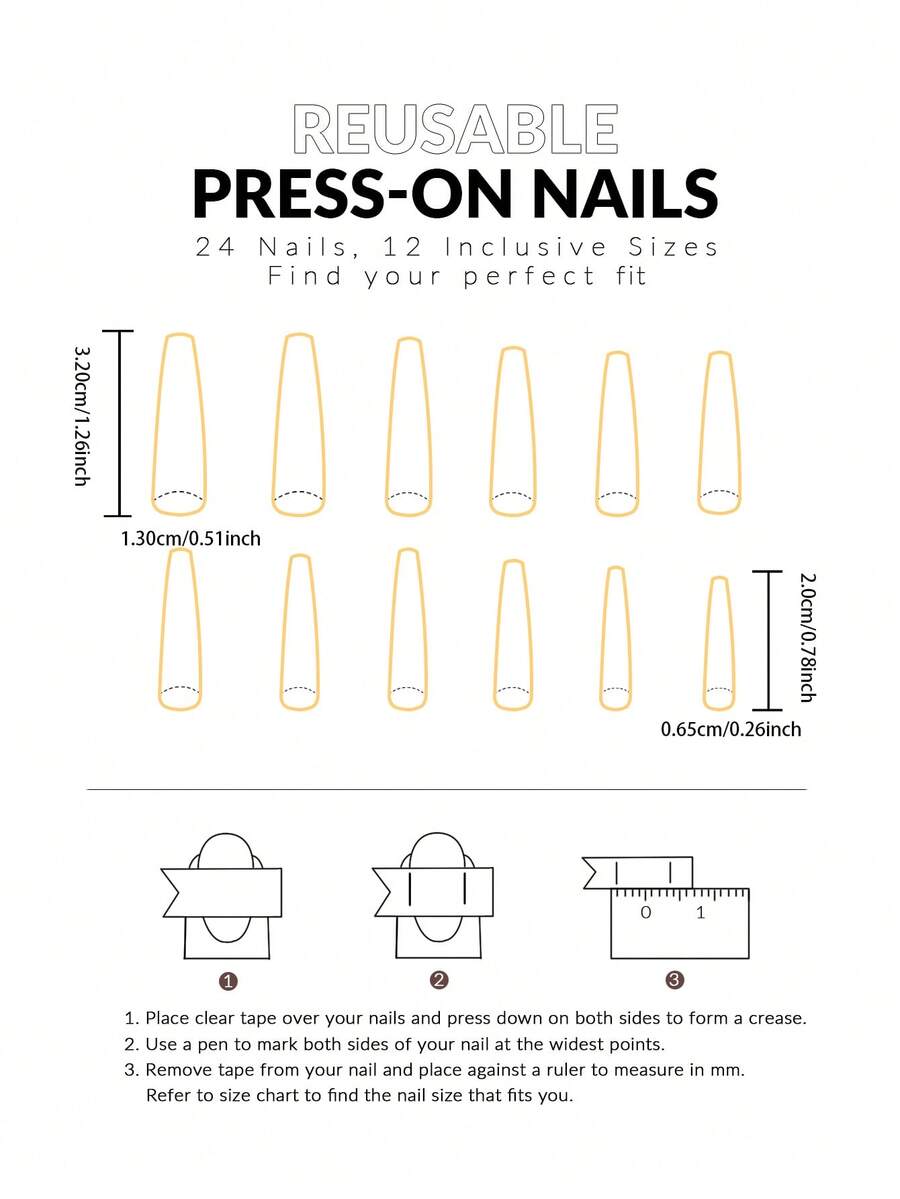 REUSABLE
PRESS-ON NAILS
24 Nails, 12 Inclusive Sizes
Find your perfect fit

3.20cm/1.26inch

1.30cm/0.51inch

2.0cm/0.78inch

0.65cm/0.26inch

0 1

❶ ❷ ❸

1. Place clear tape over your nails and press down on both sides to form a crease.
2. Use a pen to mark both sides of your nail at the widest points.
3. Remove tape from your nail and place against a ruler to measure in mm. Refer to size chart to find the nail size that fits you.