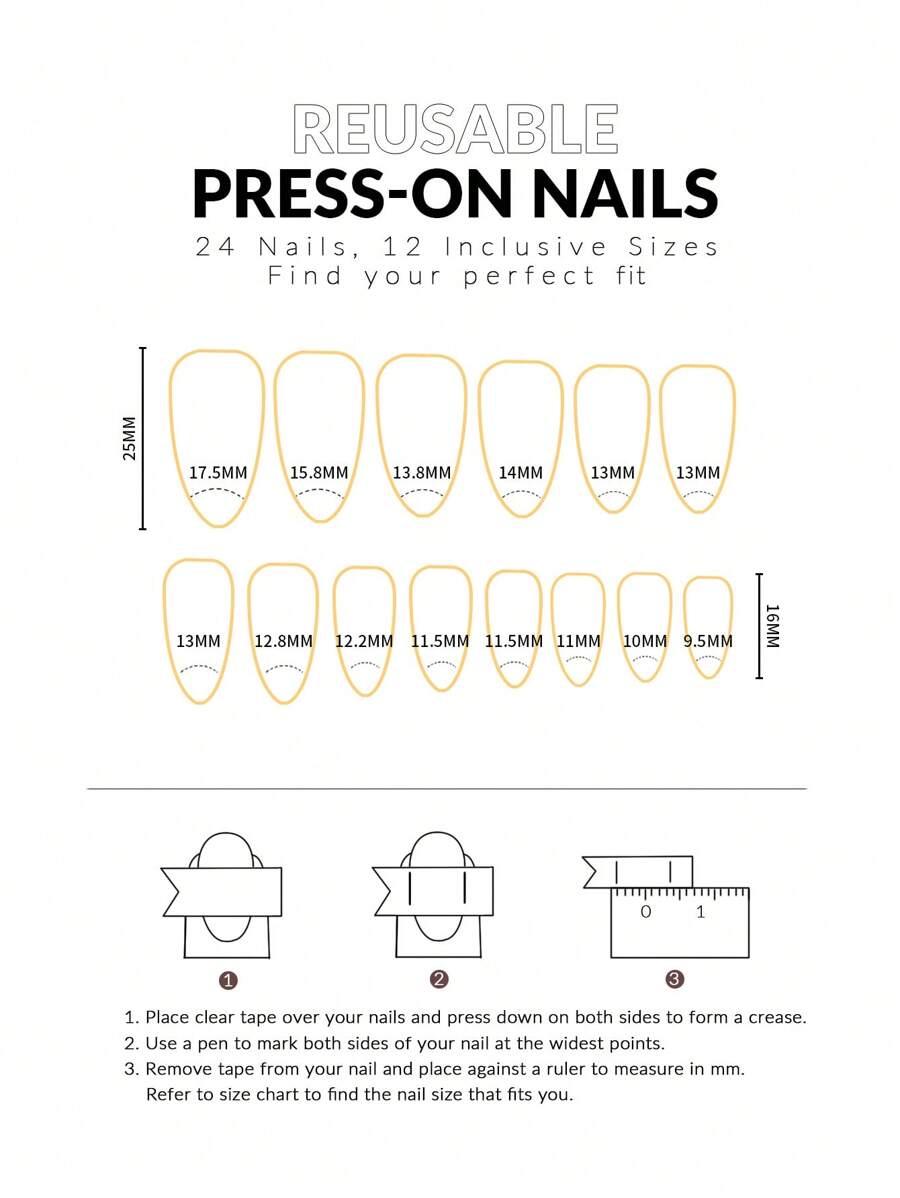 REUSABLE
PRESS-ON NAILS
24 Nails, 12 Inclusive Sizes
Find your perfect fit

25MM

17.5MM 15.8MM 13.8MM 14MM 13MM 13MM

13MM 12.8MM 12.2MM 11.5MM 11.5MM 11MM 10MM 9.5MM

16MM

0 1

❶ ❷ ❸

1. Place clear tape over your nails and press down on both sides to form a crease.
2. Use a pen to mark both sides of your nail at the widest points.
3. Remove tape from your nail and place against a ruler to measure in mm. Refer to size chart to find the nail size that fits you.