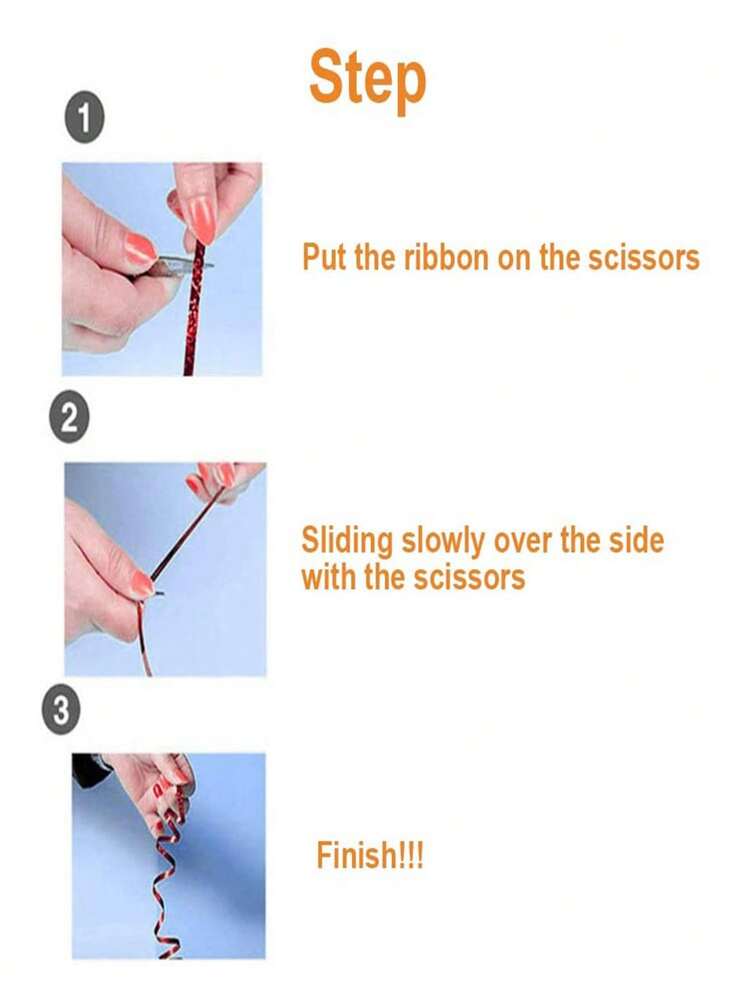 Step

1

Put the ribbon on the scissors

2

Sliding slowly over the side with the scissors

3

Finish!!!