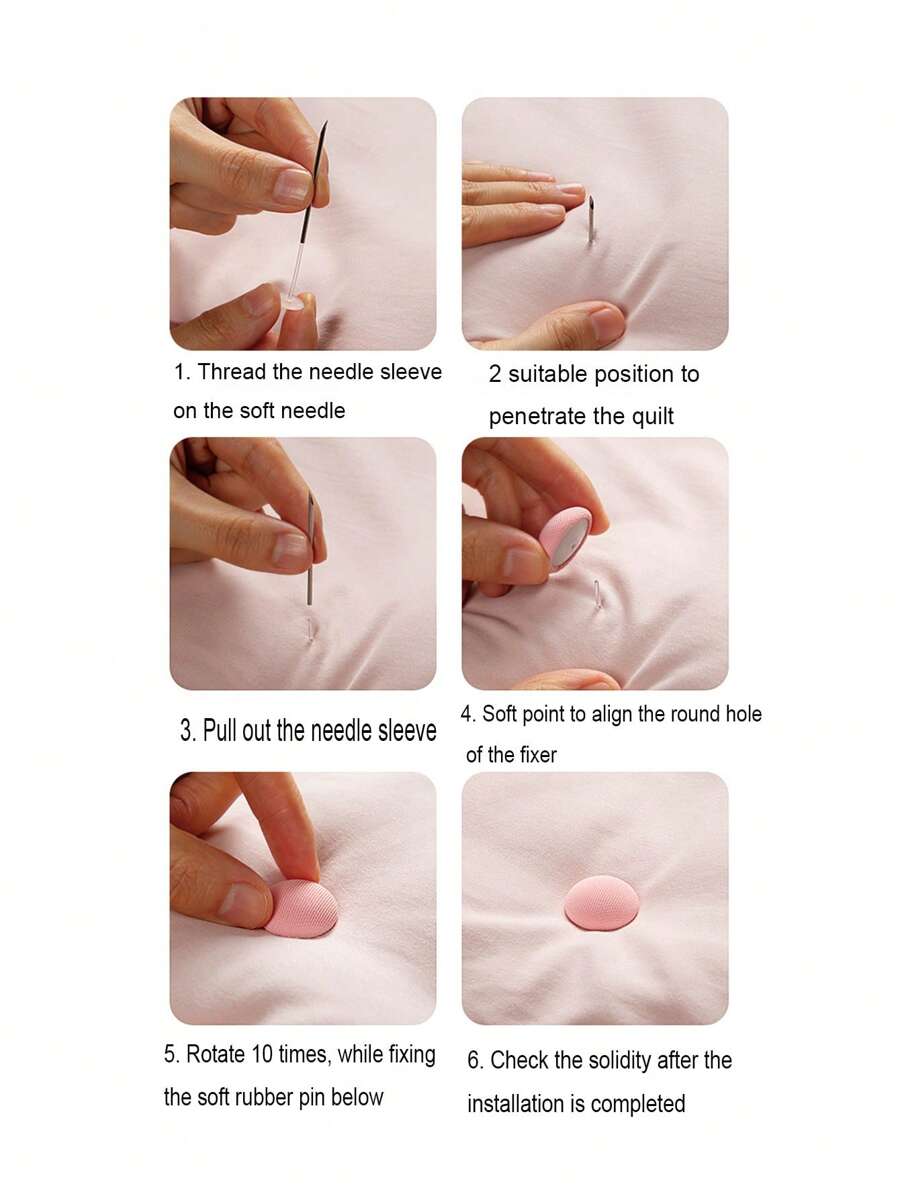 1. Thread the needle sleeve on the soft needle

2 suitable position to penetrate the quilt

3. Pull out the needle sleeve

4. Soft point to align the round hole of the fixer

5. Rotate 10 times, while fixing the soft rubber pin below

6. Check the solidity after the installation is completed