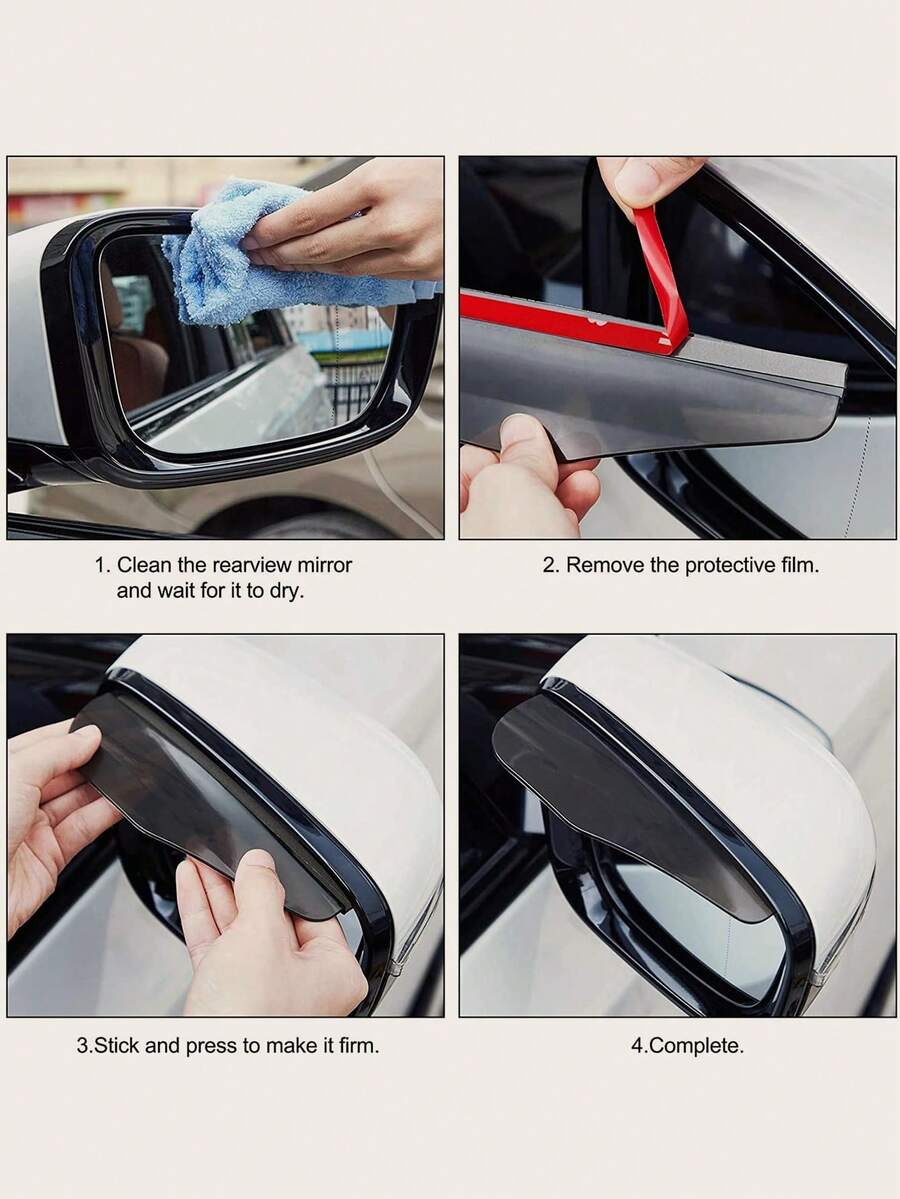 1. Clean the rearview mirror and wait for it to dry.

2. Remove the protective film.

3.Stick and press to make it firm.

4.Complete.