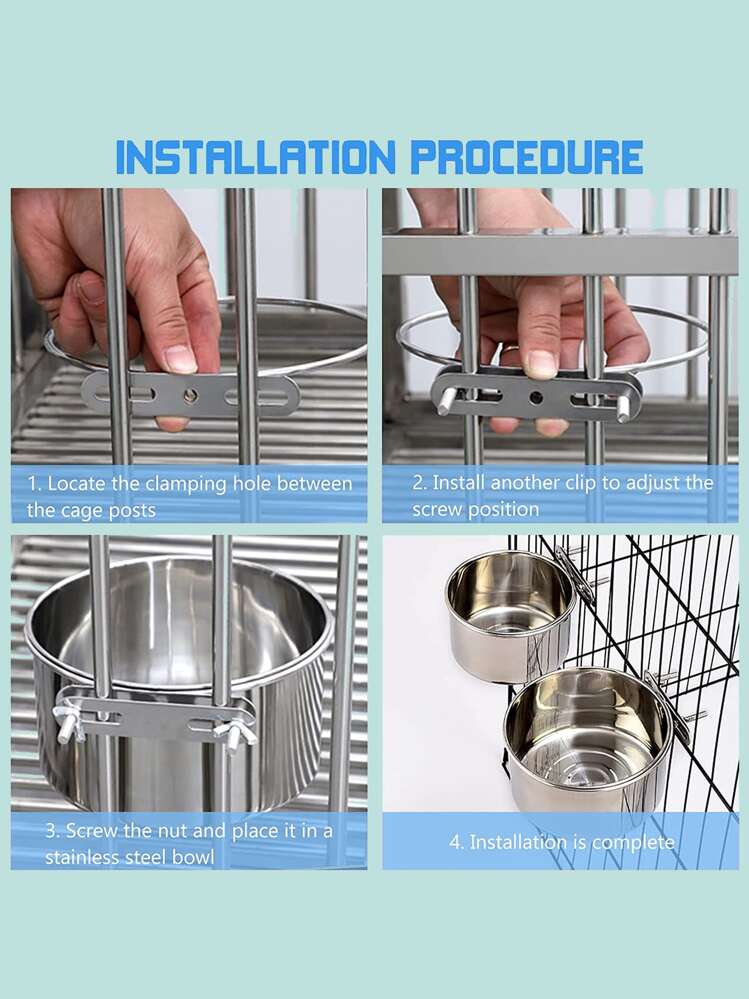 INSTALLATION PROCEDURE

1. Locate the clamping hole between the cage posts

2. Install another clip to adjust the screw position

3. Screw the nut and place it in a stainless steel bowl

4. Installation is complete