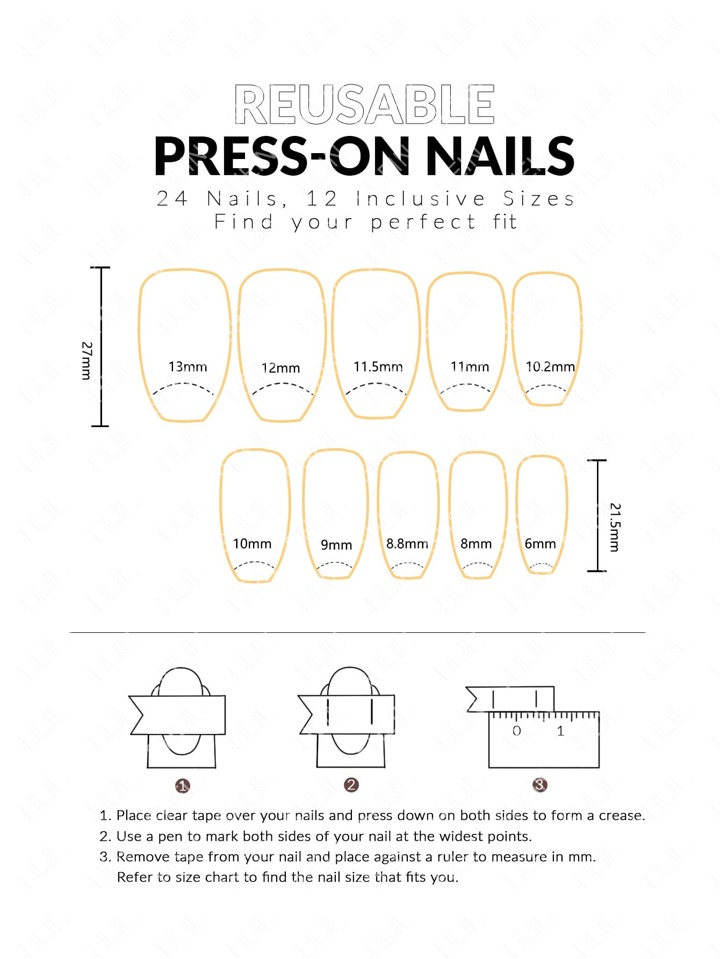 REUSABLE
PRESS-ON NAILS
24 Nails, 12 Inclusive Sizes
Find your perfect fit

27mm

13mm 12mm 11.5mm 11mm 10.2mm

10mm 9mm 8.8mm 8mm 6mm

21.5mm

0 1

1 2 3

1. Place clear tape over your nails and press down on both sides to form a crease.
2. Use a pen to mark both sides of your nail at the widest points.
3. Remove tape from your nail and place against a ruler to measure in mm. Refer to size chart to find the nail size that fits you.