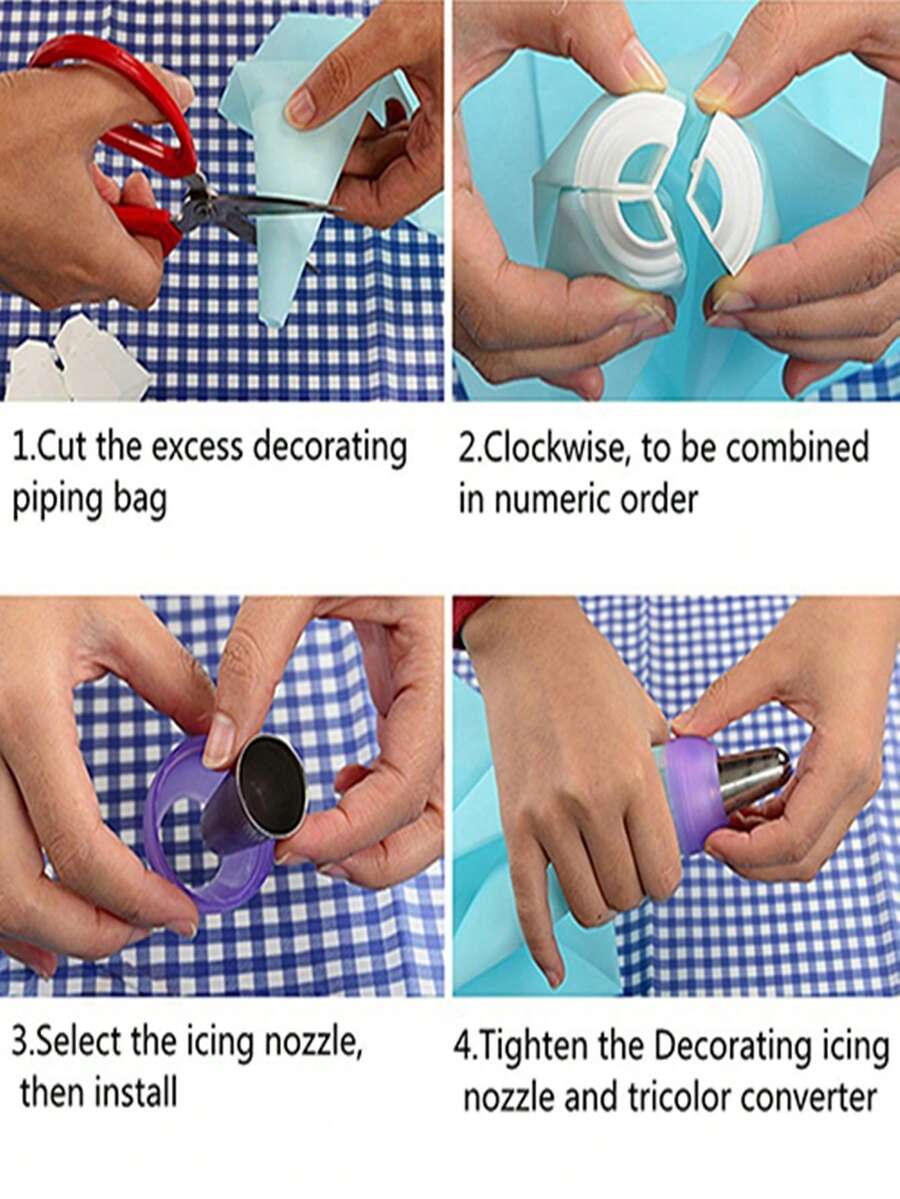 1.Cut the excess decorating piping bag

2.Clockwise, to be combined in numeric order

3.Select the icing nozzle, then install

4.Tighten the Decorating icing nozzle and tricolor converter