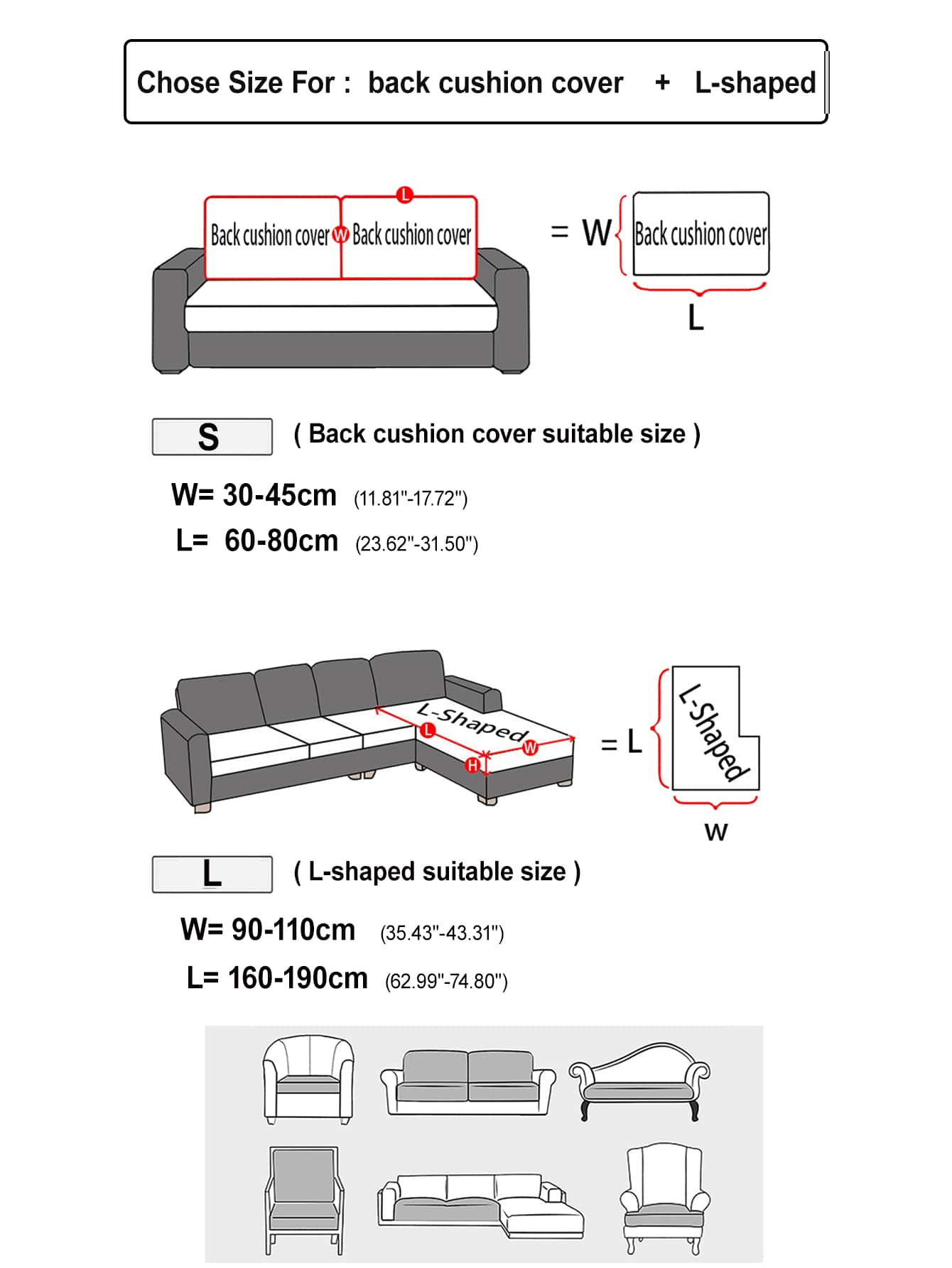 Chose Size For : back cushion cover + L-shaped

L
Back cushion cover W Back cushion cover

= W Back cushion cover

L

S ( Back cushion cover suitable size )

W= 30-45cm (11.81"-17.72")

L= 60-80cm (23.62"-31.50")

L-Shaped
L
W
H

= L L-Shaped

W

L ( L-shaped suitable size )

W= 90-110cm (35.43"-43.31")

L= 160-190cm (62.99"-74.80")