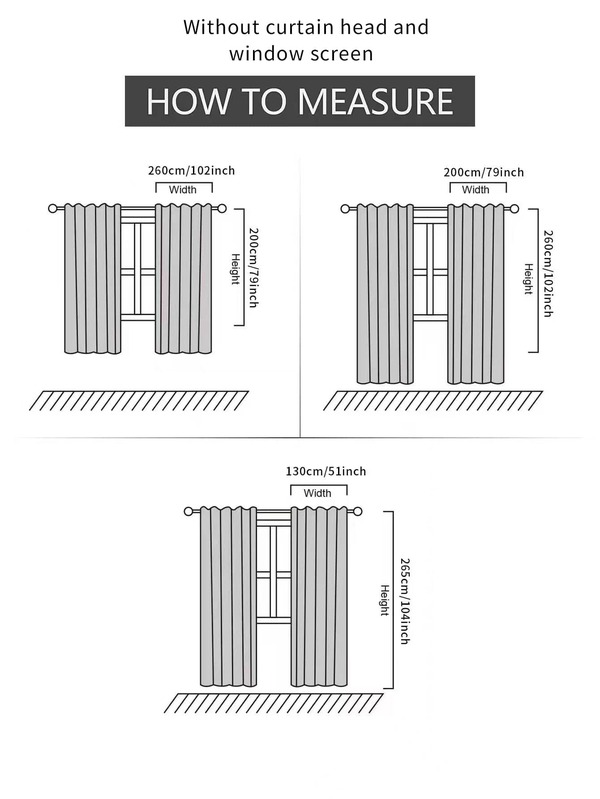 Without curtain head and window screen

HOW TO MEASURE

260cm/102inch
Width
200cm/79inch
Height

200cm/79inch
Width
260cm/102inch
Height

130cm/51inch
Width
265cm/104inch
Height